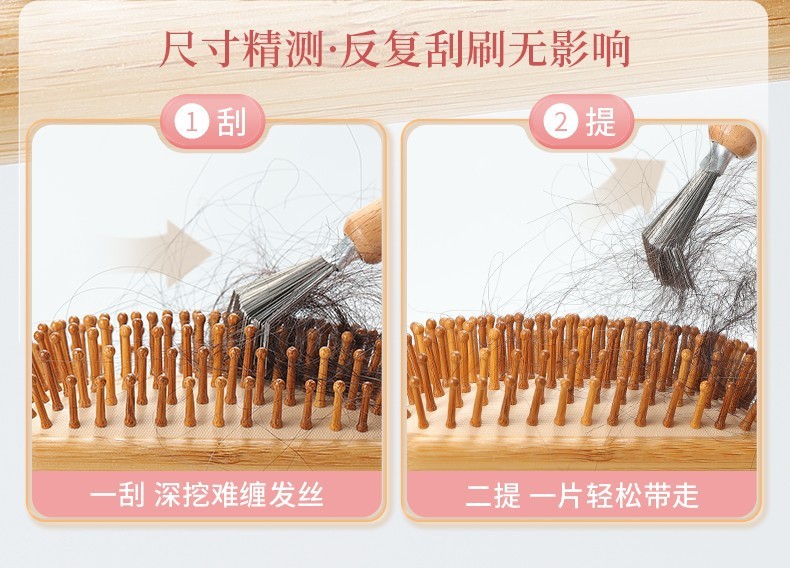 尺寸精测·反复刮刷无影响

1 刮

一刮 深挖难缠发丝

2 提

二提 一片轻松带走