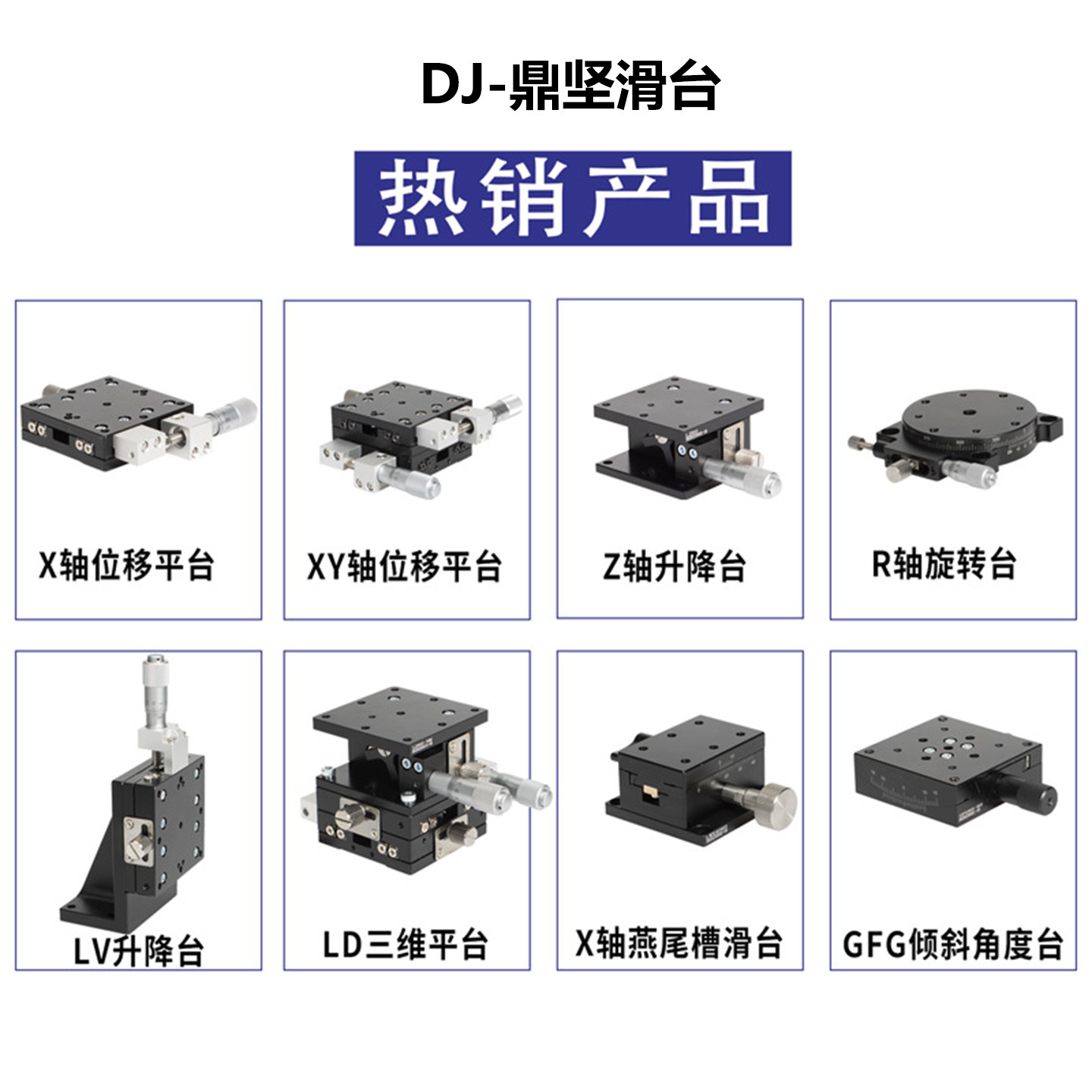 DJ-鼎坚滑台

热销产品

X轴位移平台

XY轴位移平台

Z轴升降台

R轴旋转台

LV升降台

LD三维平台

X轴燕尾槽滑台

GFG倾斜角度台