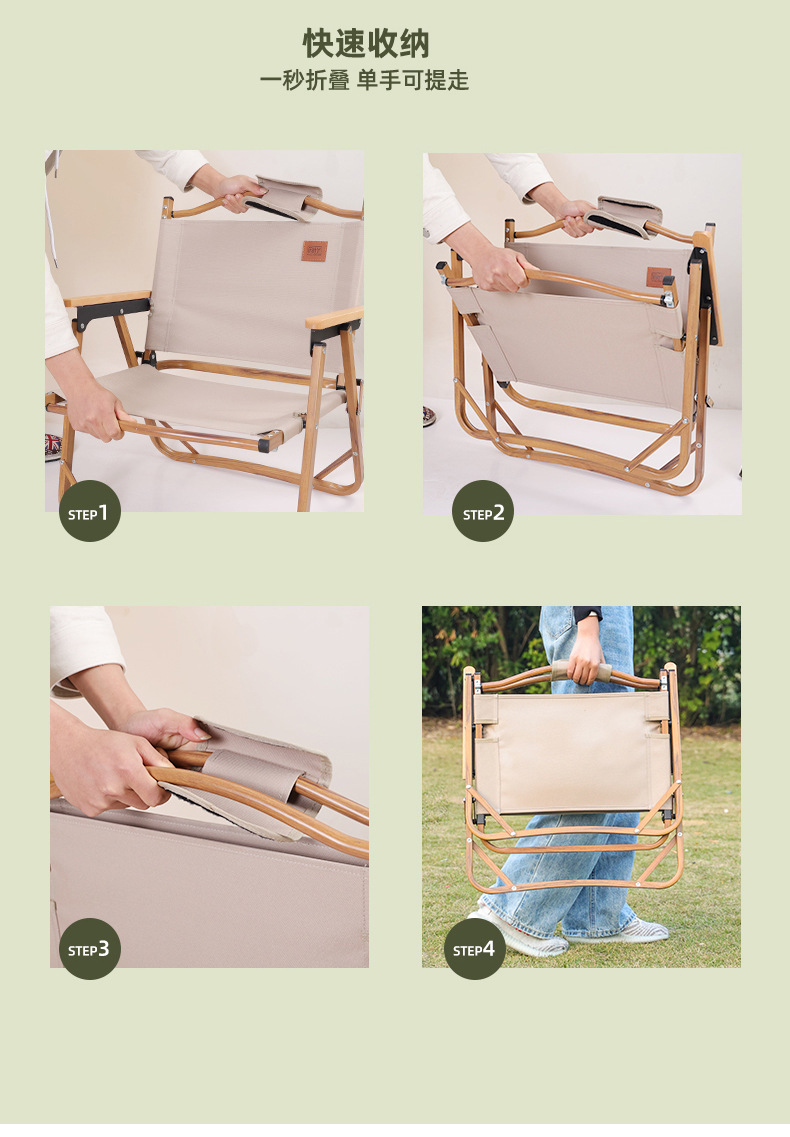 快速收纳
一秒折叠 单手可提走

STEP1

STEP2

STEP3

STEP4