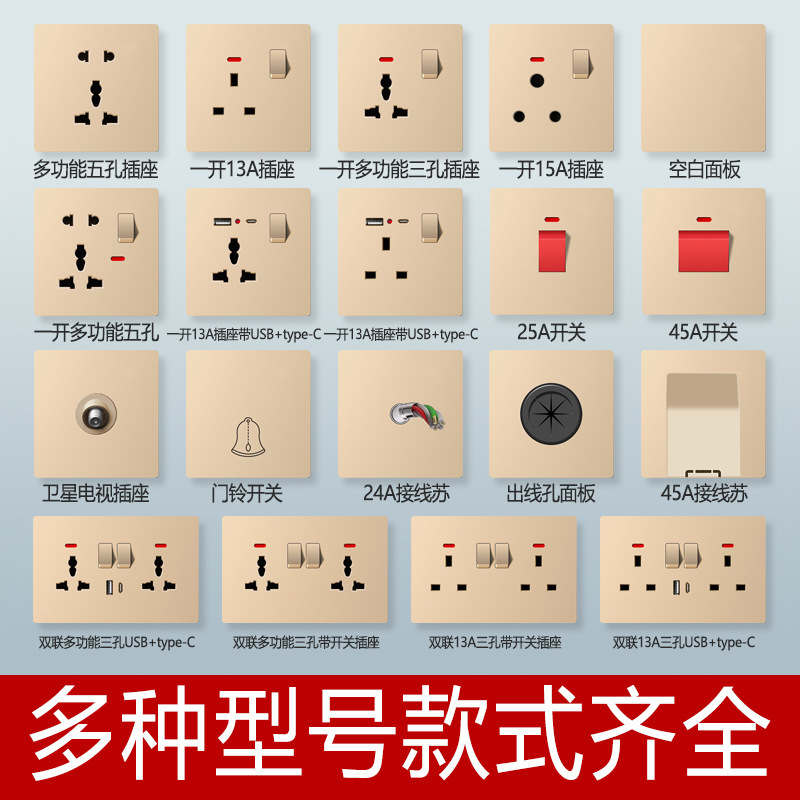 多功能五孔插座

一开13A插座

一开多功能三孔插座

一开15A插座

空白面板

一开多功能五孔

一开13A插座带USB+type-C

一开13A插座带USB+type-C

25A开关

45A开关

卫星电视插座

门铃开关

24A接线苏

出线孔面板

45A接线苏

双联多功能三孔USB+type-C

双联多功能三孔带开关插座

双联13A三孔带开关插座

双联13A三孔USB+type-C

多种型号款式齐全