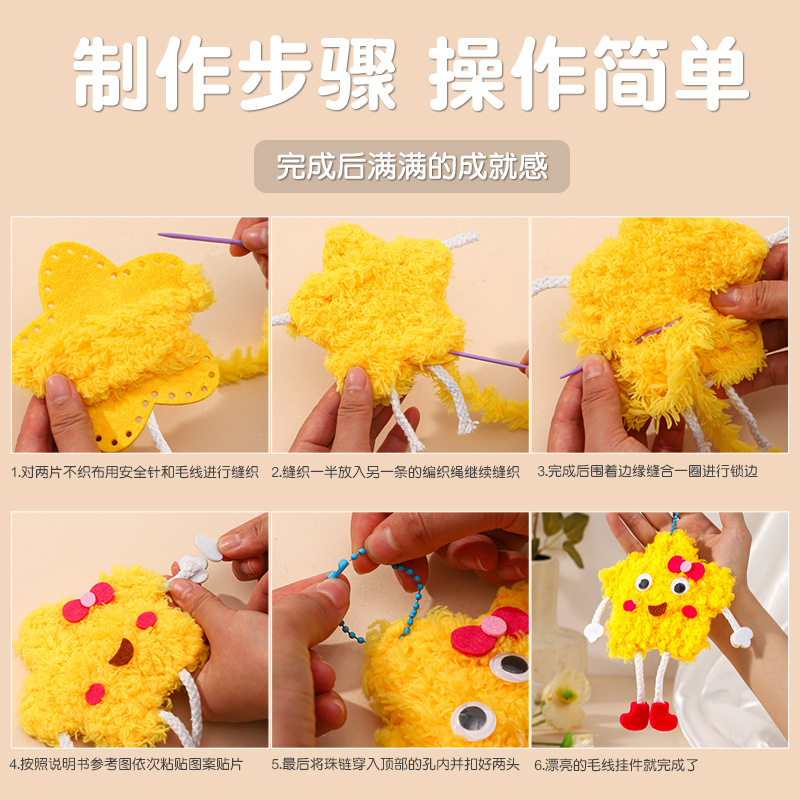 制作步骤 操作简单

完成后满满的成就感

1.对两片不织布用安全针和毛线进行缝织

2.缝织一半放入另一条的编织绳继续缝织

3.完成后围着边缘缝合一圈进行锁边

4.按照说明书参考图依次粘贴图案贴片

5.最后将珠链穿入顶部的孔内并扣好两头

6.漂亮的毛线挂件就完成了