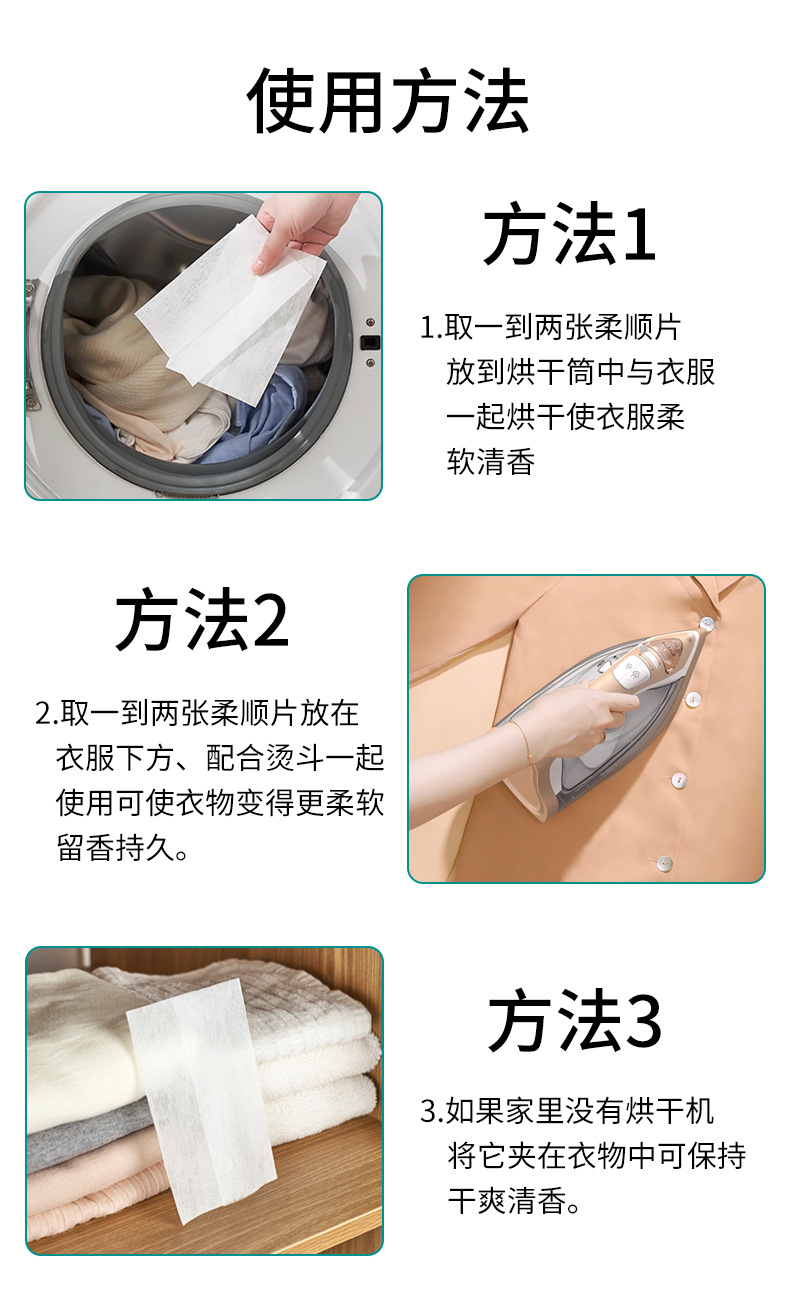 使用方法

方法1

1.取一到两张柔顺片放到烘干筒中与衣服一起烘干使衣服柔软清香

方法2

2.取一到两张柔顺片放在衣服下方、配合烫斗一起使用可使衣物变得更柔软留香持久。

方法3

3.如果家里没有烘干机将它夹在衣物中可保持干爽清香。