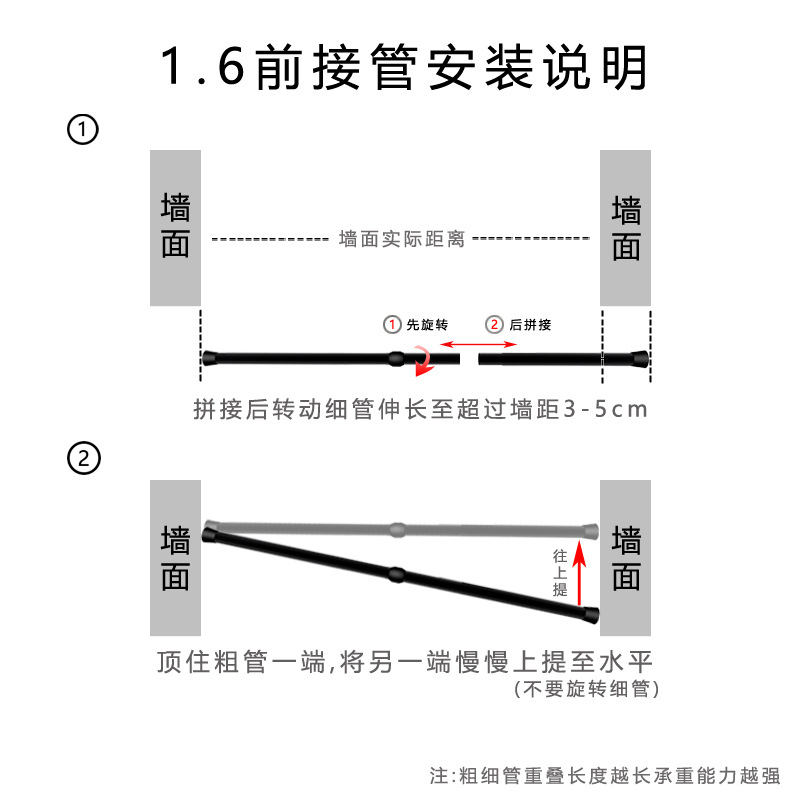 1.6前接管安装说明

①

墙面

墙面实际距离

墙面

① 先旋转

② 后拼接

拼接后转动细管伸长至超过墙距3-5cm

②

墙面

往上提

墙面

顶住粗管一端,将另一端慢慢上提至水平
(不要旋转细管)

注:粗细管重叠长度越长承重能力越强