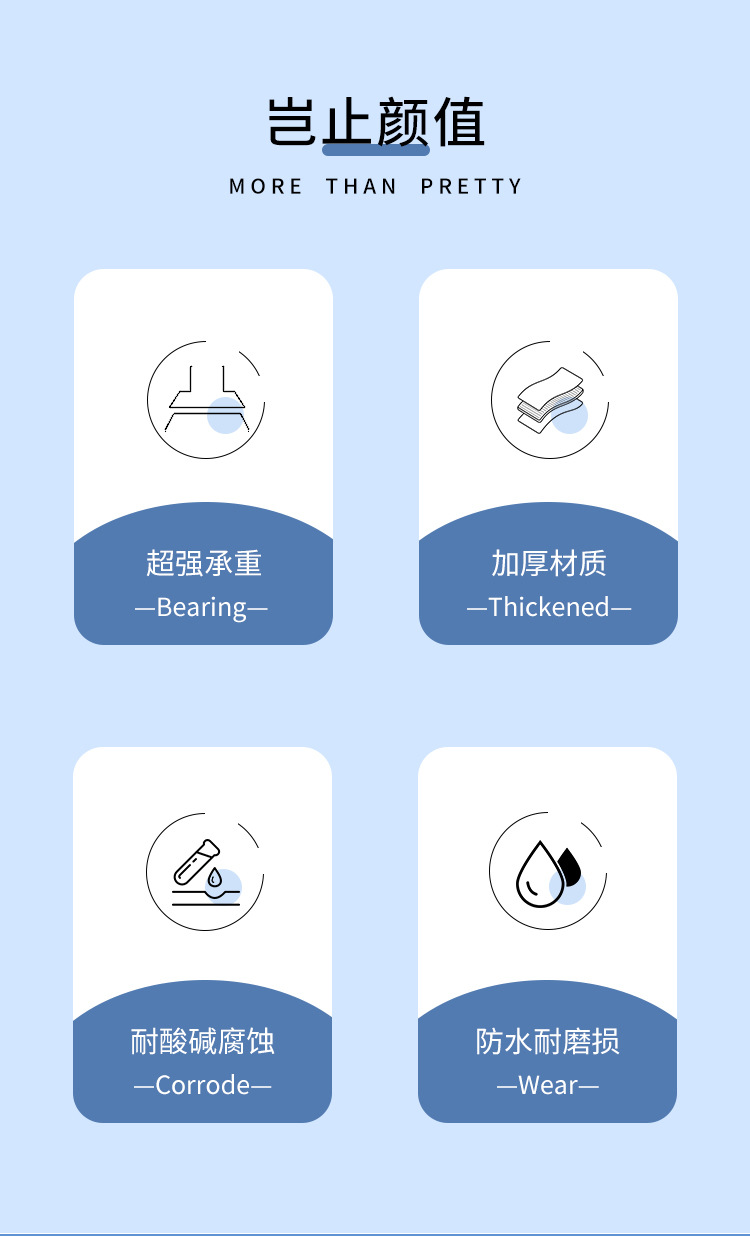 岂止颜值

MORE THAN PRETTY

超强承重

—Bearing—

加厚材质

—Thickened—

耐酸碱腐蚀

—Corrode—

防水耐磨损

—Wear—