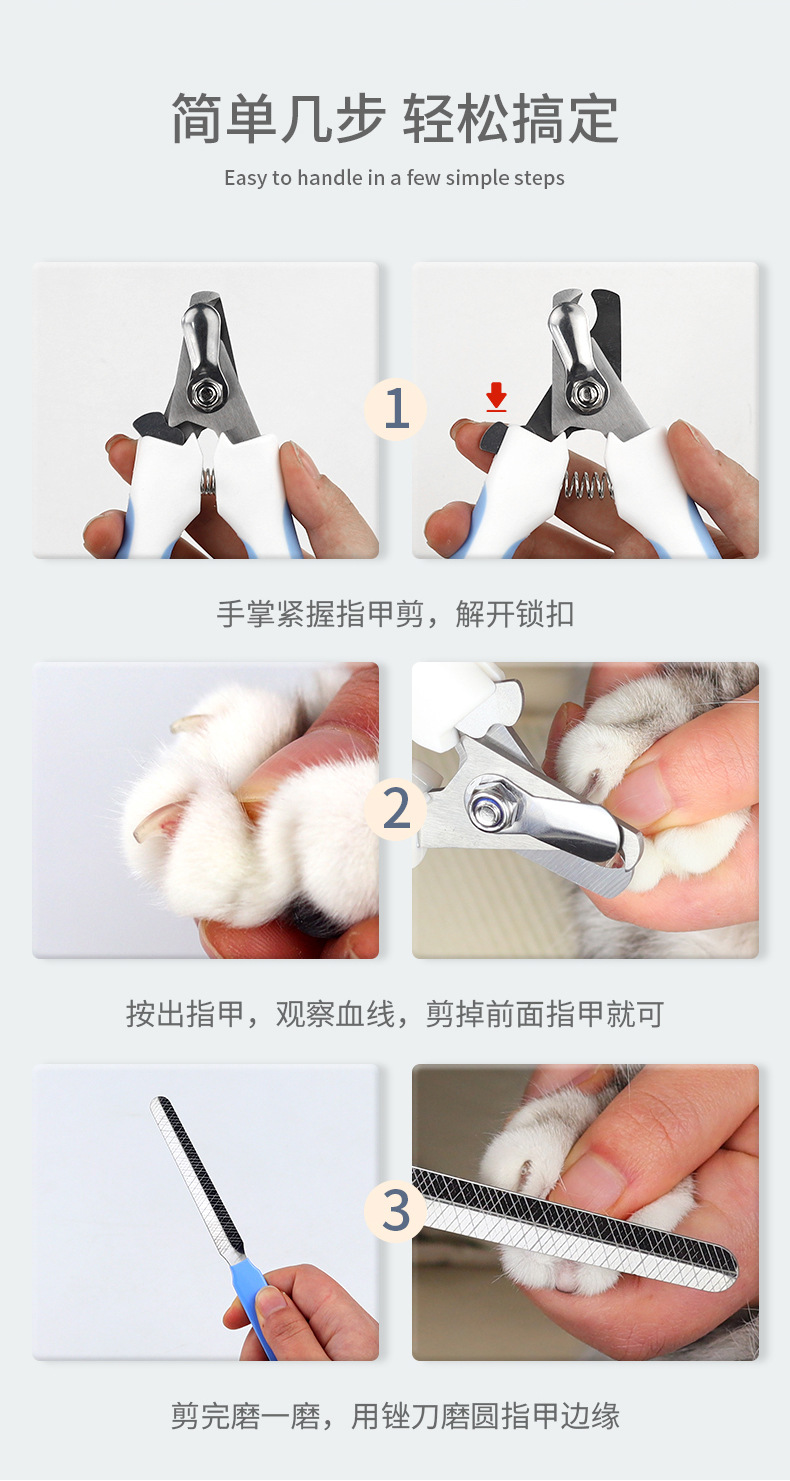 简单几步 轻松搞定

Easy to handle in a few simple steps

1

手掌紧握指甲剪，解开锁扣

2

按出指甲，观察血线，剪掉前面指甲就可

3

剪完磨一磨，用锉刀磨圆指甲边缘