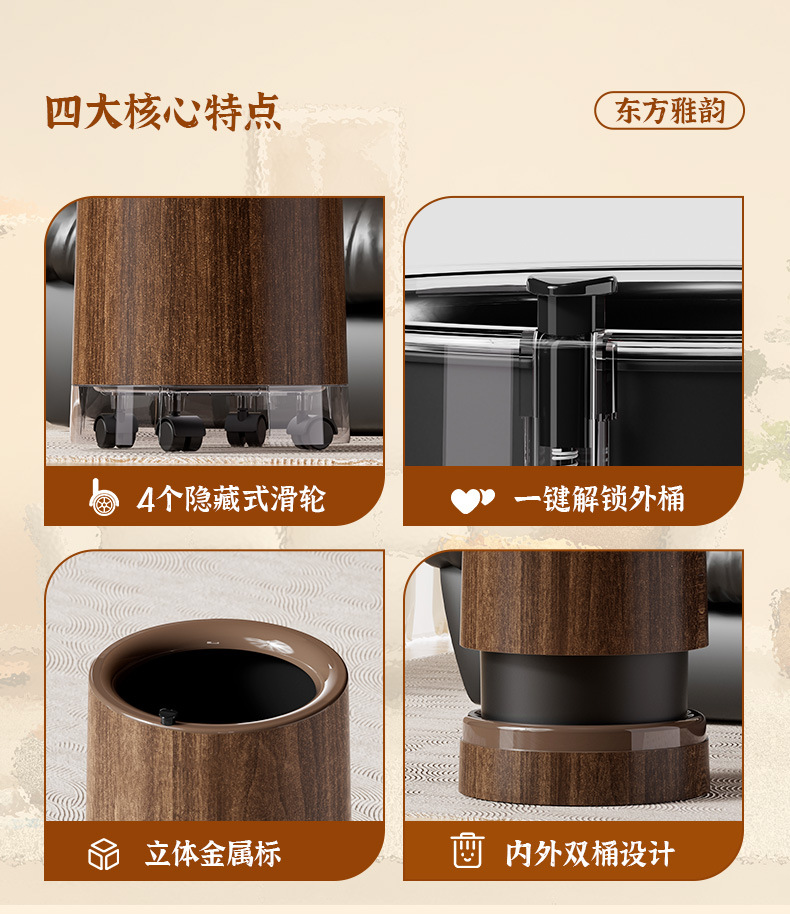 四大核心特点

东方雅韵

4个隐藏式滑轮

一键解锁外桶

立体金属标

内外双桶设计