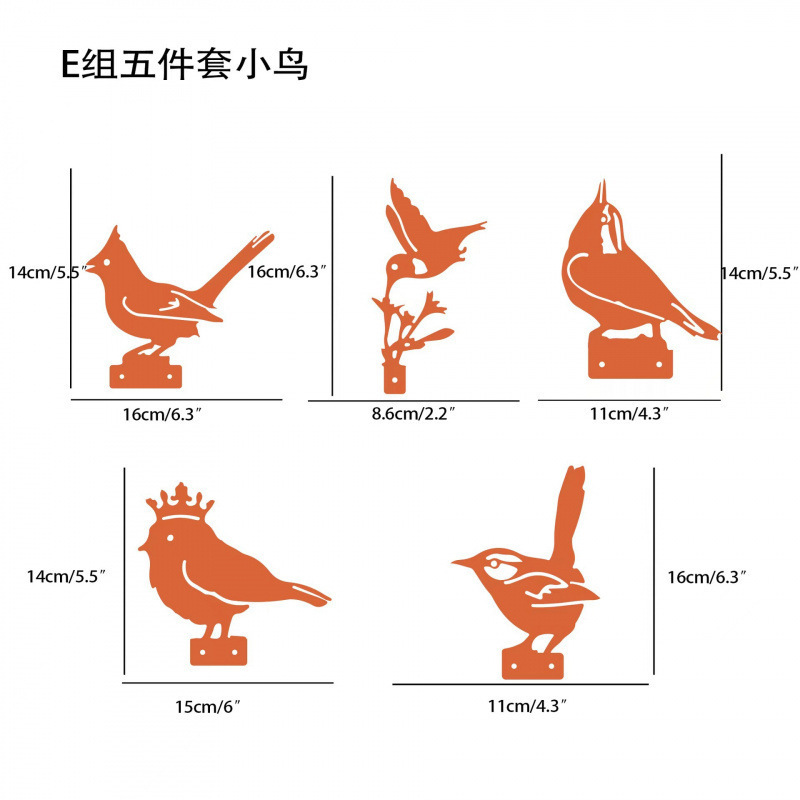 E组五件套小鸟

14cm/5.5″
16cm/6.3″
16cm/6.3″
8.6cm/2.2″
14cm/5.5″
11cm/4.3″

14cm/5.5″
15cm/6″
16cm/6.3″
11cm/4.3″