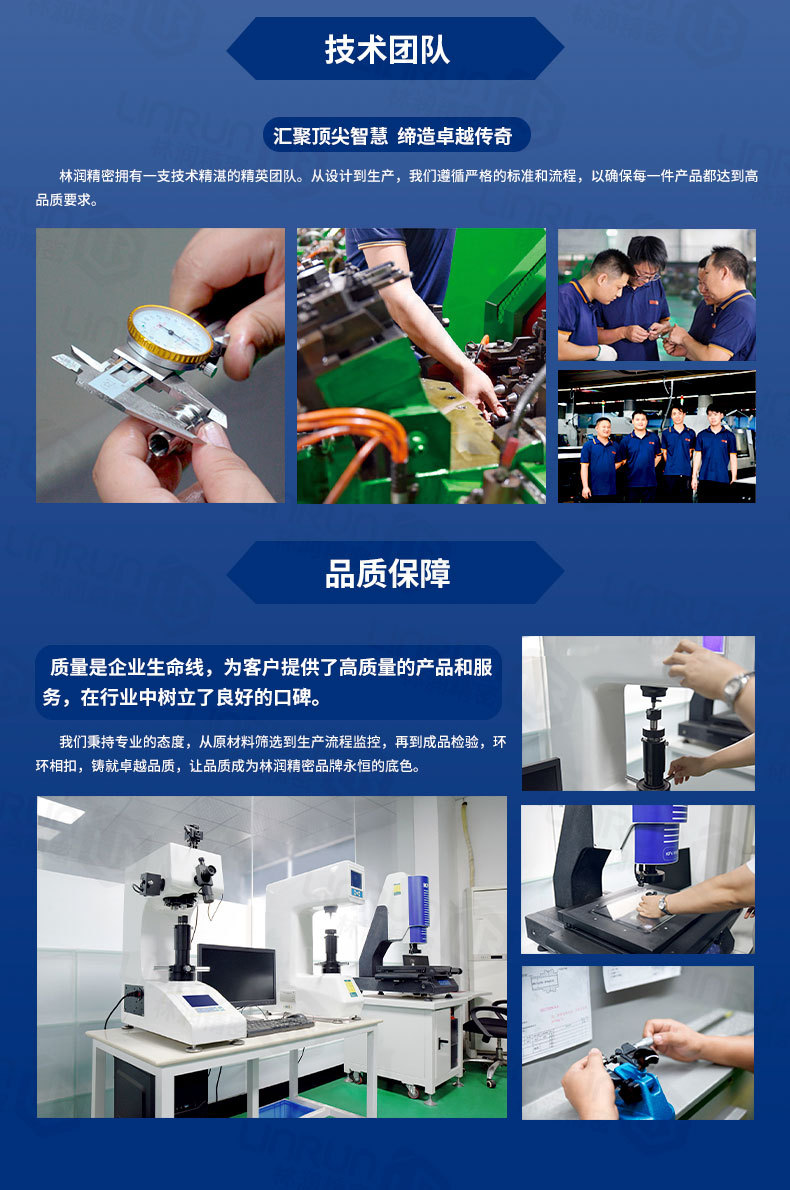 技术团队

汇聚顶尖智慧 缔造卓越传奇

林润精密拥有一支技术精湛的精英团队。从设计到生产，我们遵循严格的标准和流程，以确保每一件产品都达到高品质要求。

品质保障

质量是企业生命线，为客户提供了高质量的产品和服务，在行业中树立了良好的口碑。

我们秉持专业的态度，从原材料筛选到生产流程监控，再到成品检验，环环相扣，铸就卓越品质，让品质成为林润精密品牌永恒的底色。