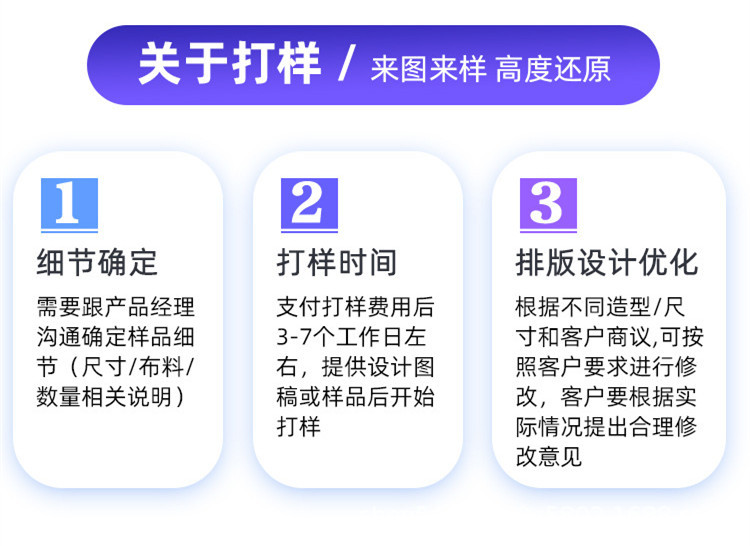 关于打样 / 来图来样 高度还原

1

细节确定

需要跟产品经理沟通确定样品细节（尺寸/布料/数量相关说明）

2

打样时间

支付打样费用后3-7个工作日左右，提供设计图稿或样品后开始打样

3

排版设计优化

根据不同造型/尺寸和客户商议,可按照客户要求进行修改，客户要根据实际情况提出合理修改意见