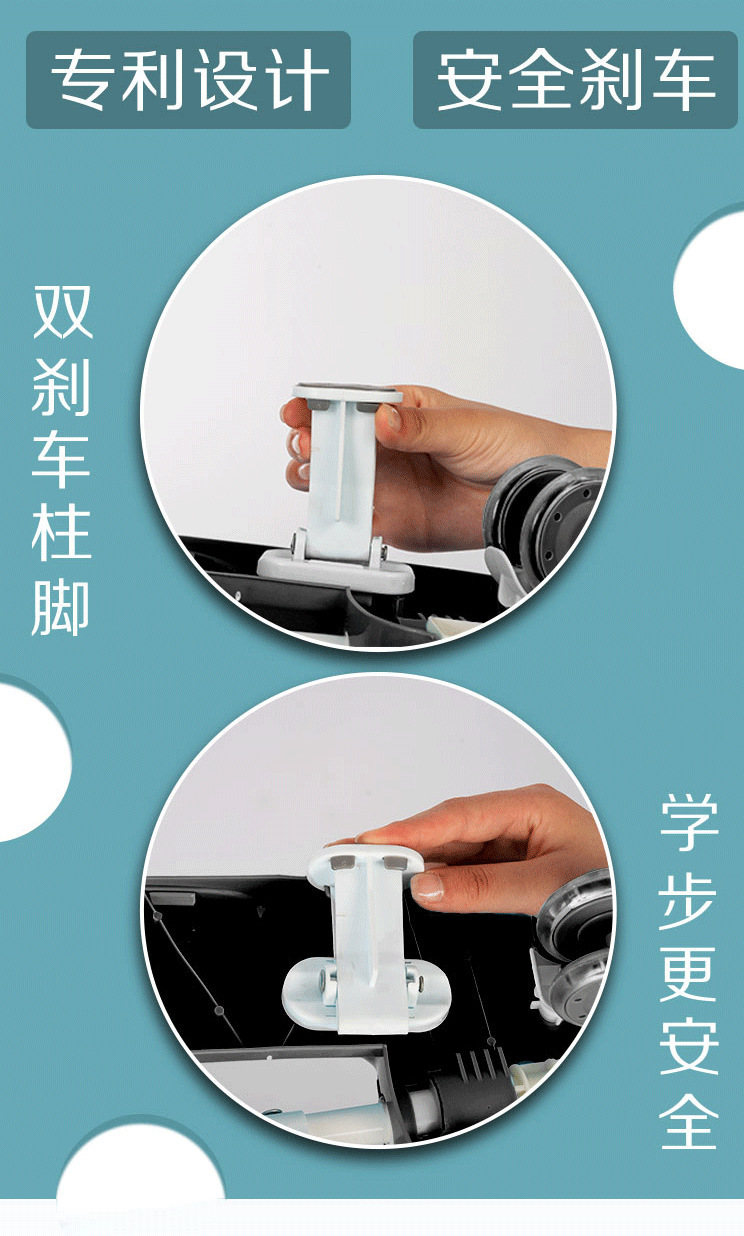 专利设计

安全刹车

双刹车柱脚

学步更安全