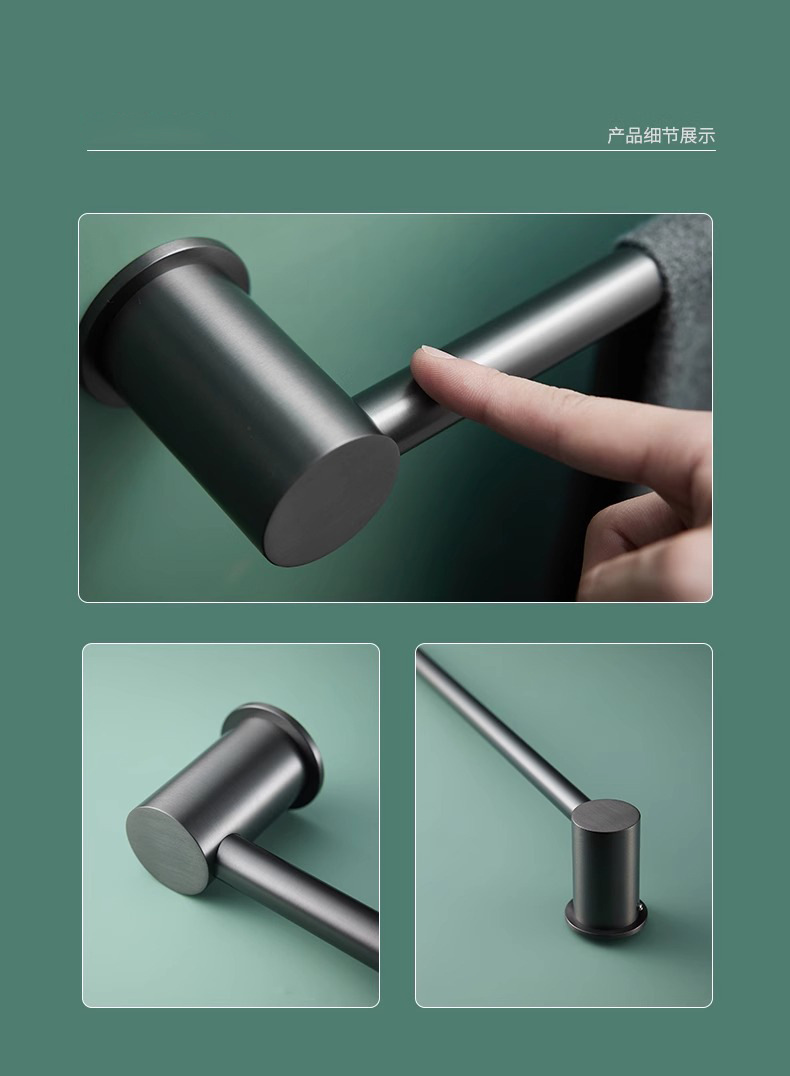 产品细节展示