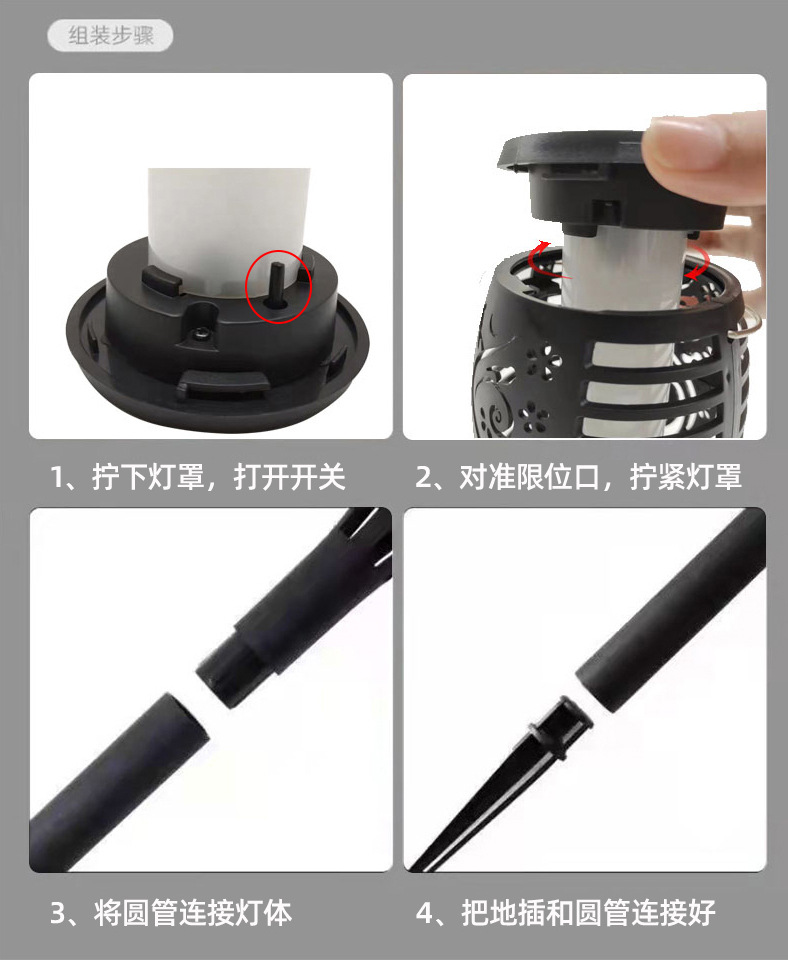 组装步骤

1、拧下灯罩，打开开关

2、对准限位口，拧紧灯罩

3、将圆管连接灯体

4、把地插和圆管连接好