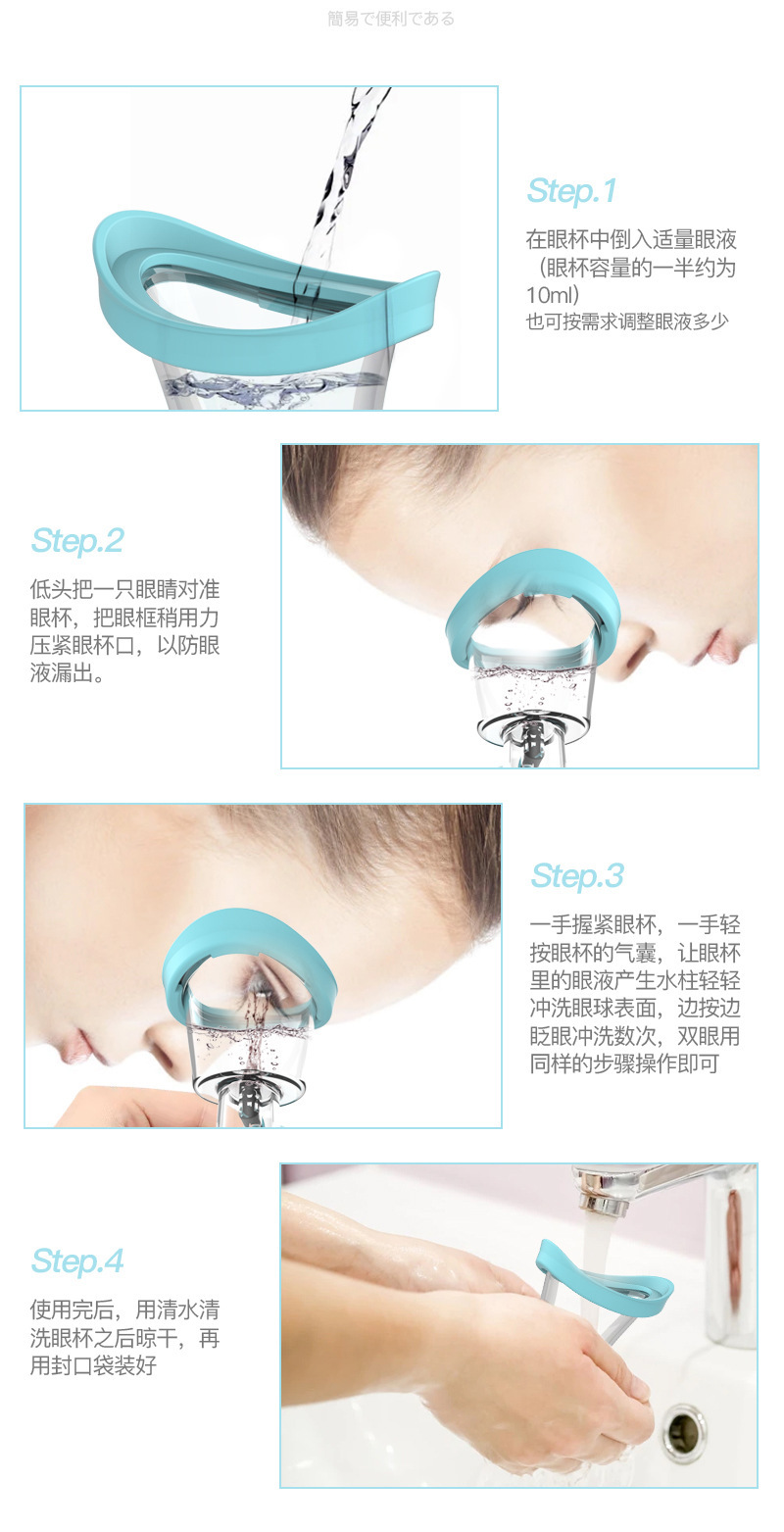 簡易で便利である

Step.1

在眼杯中倒入适量眼液（眼杯容量的一半约为10ml）
也可按需求调整眼液多少

Step.2

低头把一只眼睛对准眼杯，把眼框稍用力压紧眼杯口，以防眼液漏出。

Step.3

一手握紧眼杯，一手轻按眼杯的气囊，让眼杯里的眼液产生水柱轻轻冲洗眼球表面，边按边眨眼冲洗数次，双眼用同样的步骤操作即可

Step.4

使用完后，用清水清洗眼杯之后晾干，再用封口袋装好