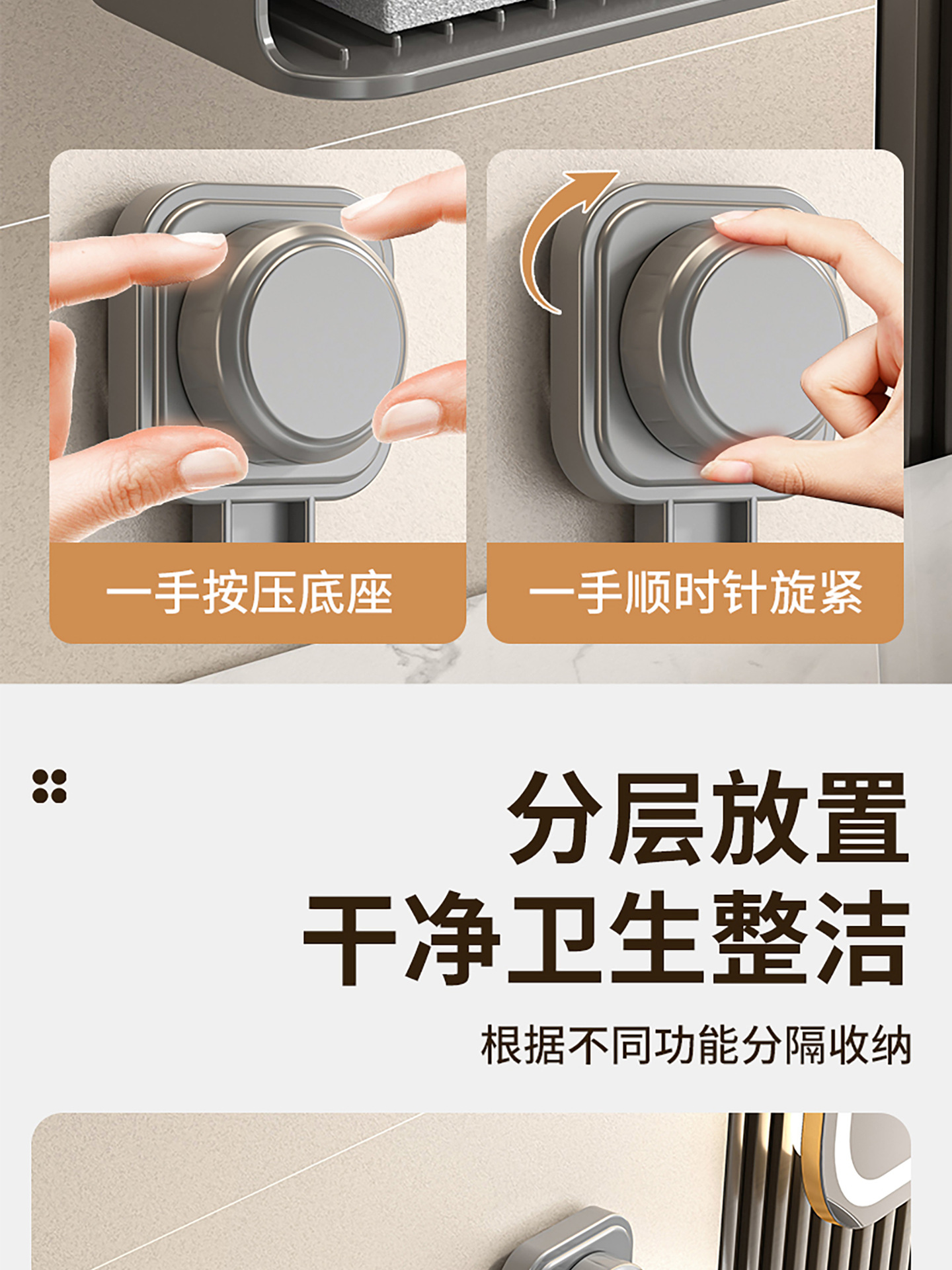 一手按压底座

一手顺时针旋紧

分层放置
干净卫生整洁

根据不同功能分隔收纳