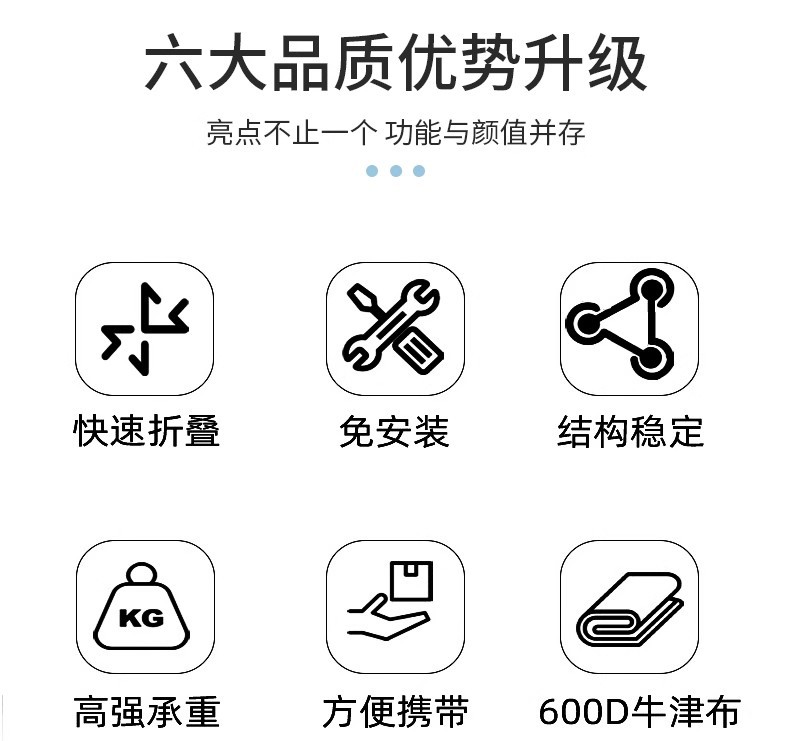 六大品质优势升级

亮点不止一个 功能与颜值并存

快速折叠

免安装

结构稳定

KG

高强承重

方便携带

600D牛津布