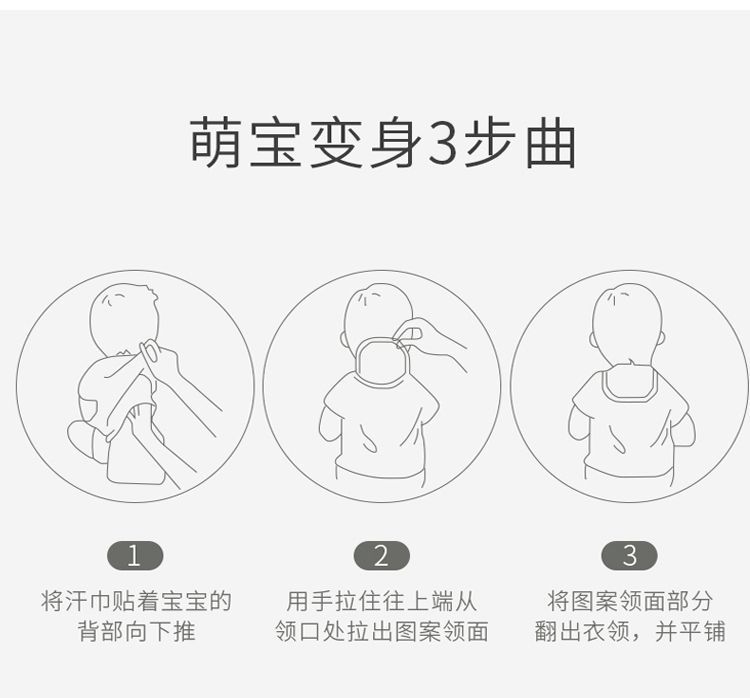 萌宝变身3步曲

1
将汗巾贴着宝宝的背部向下推

2
用手拉住往上端从领口处拉出图案领面

3
将图案领面部分翻出衣领，并平铺