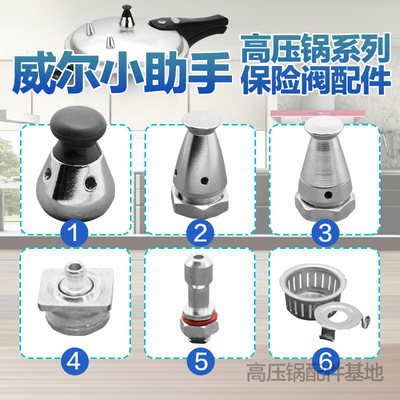 威尔小助手

高压锅系列
保险阀配件

1

2

3

4

5

6

高压锅配件基地