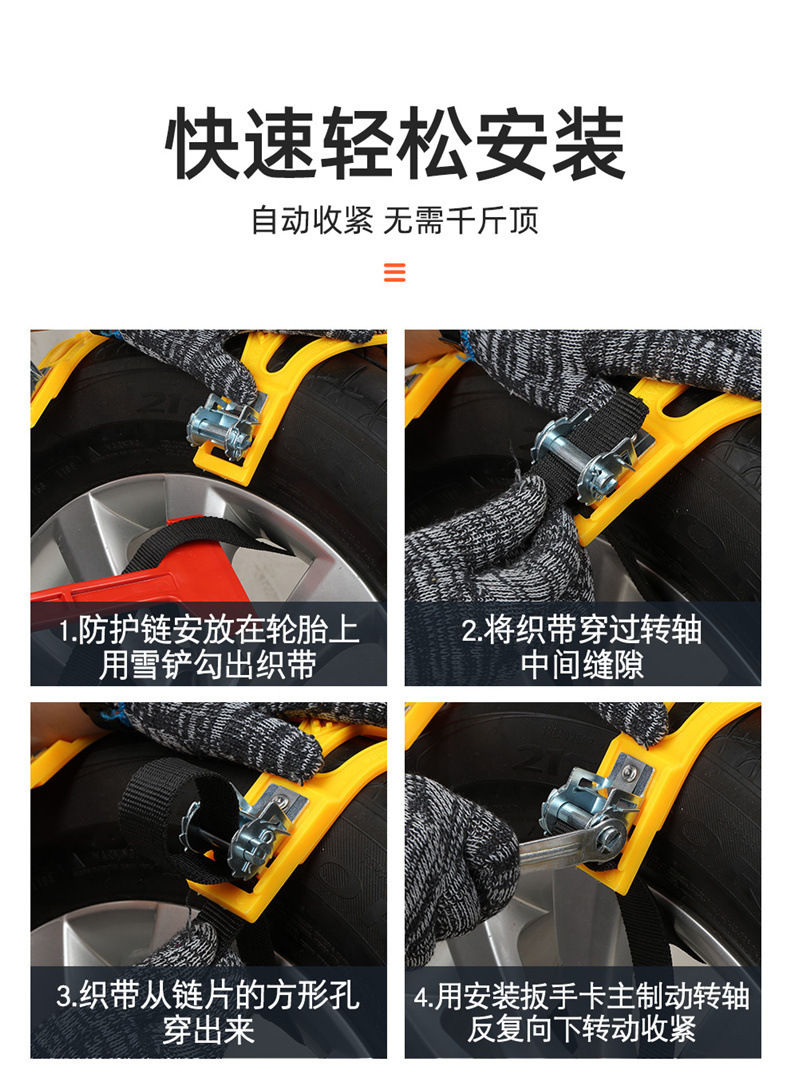 快速轻松安装

自动收紧 无需千斤顶

1.防护链安放在轮胎上
用雪铲勾出织带

2.将织带穿过转轴
中间缝隙

3.织带从链片的方形孔
穿出来

4.用安装扳手卡主制动转轴
反复向下转动收紧