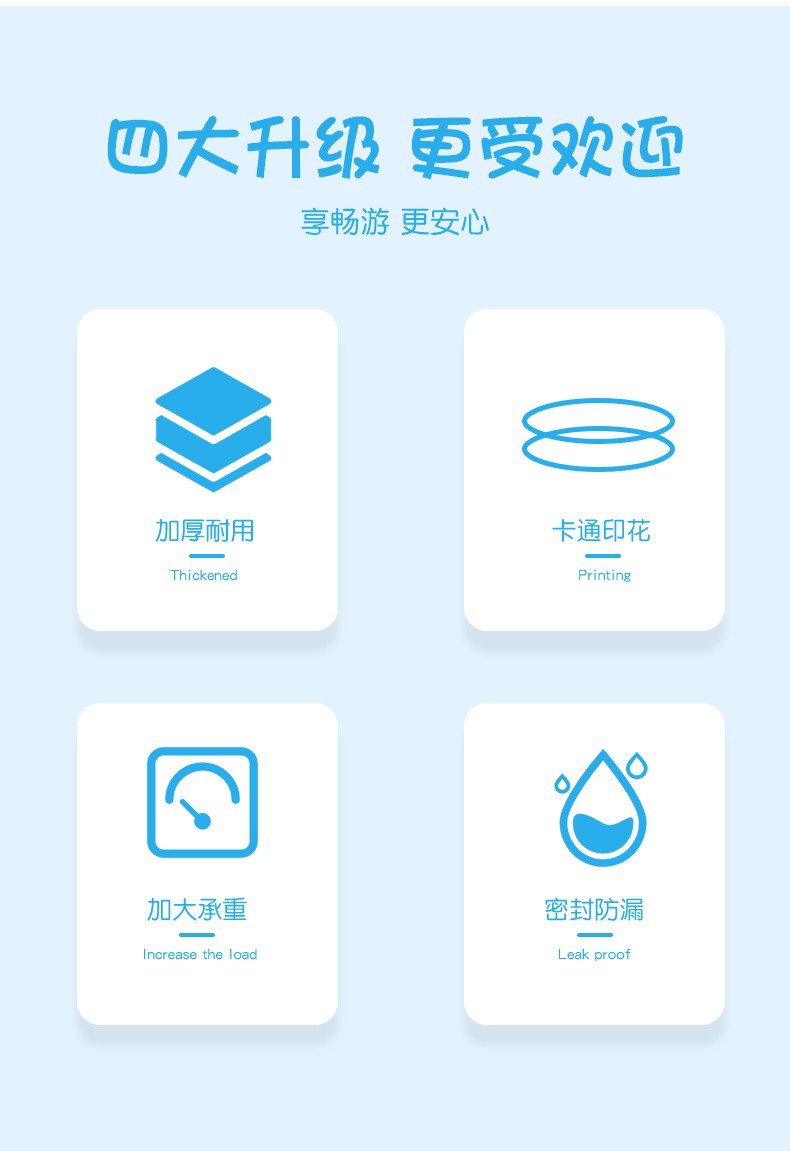 四大升级 更受欢迎

享畅游 更安心

加厚耐用

Thickened

卡通印花

Printing

加大承重

Increase the load

密封防漏

Leak proof