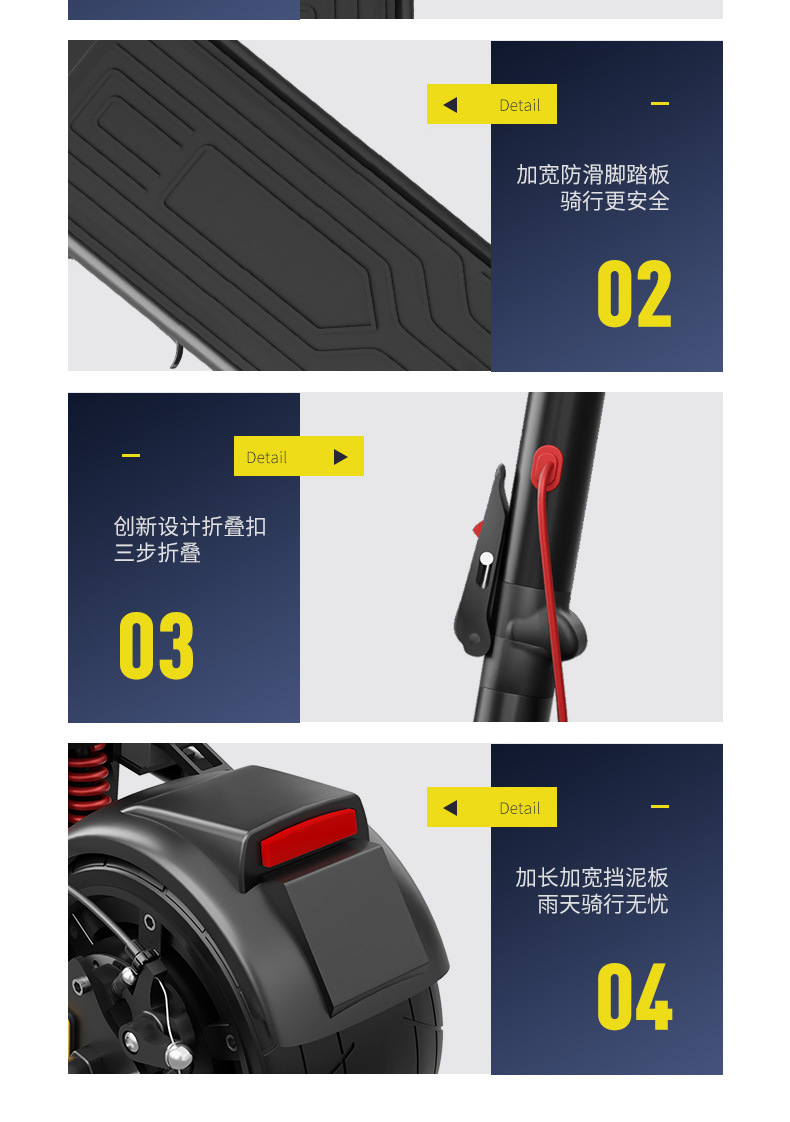 Detail

加宽防滑脚踏板
骑行更安全

02

Detail

创新设计折叠扣
三步折叠

03

Detail

加长加宽挡泥板
雨天骑行无忧

04