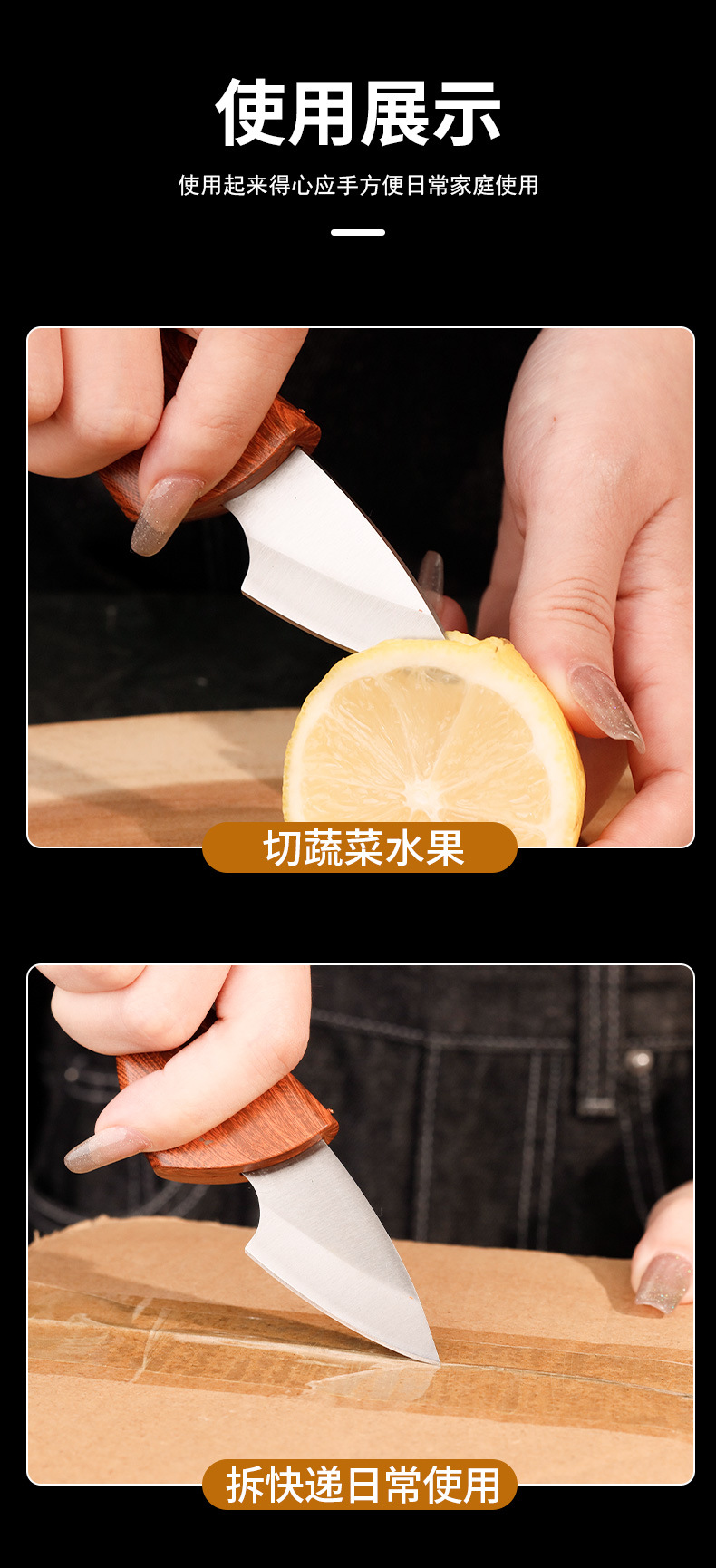 使用展示

使用起来得心应手方便日常家庭使用

切蔬菜水果

拆快递日常使用