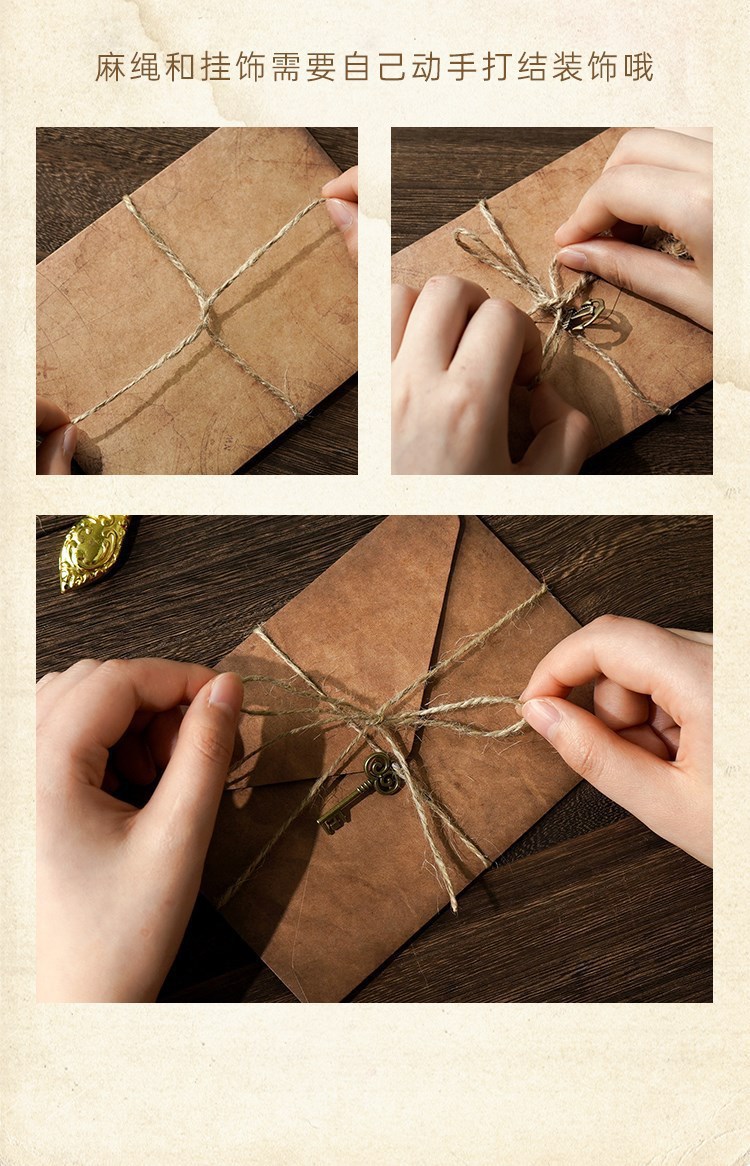 麻绳和挂饰需要自己动手打结装饰哦