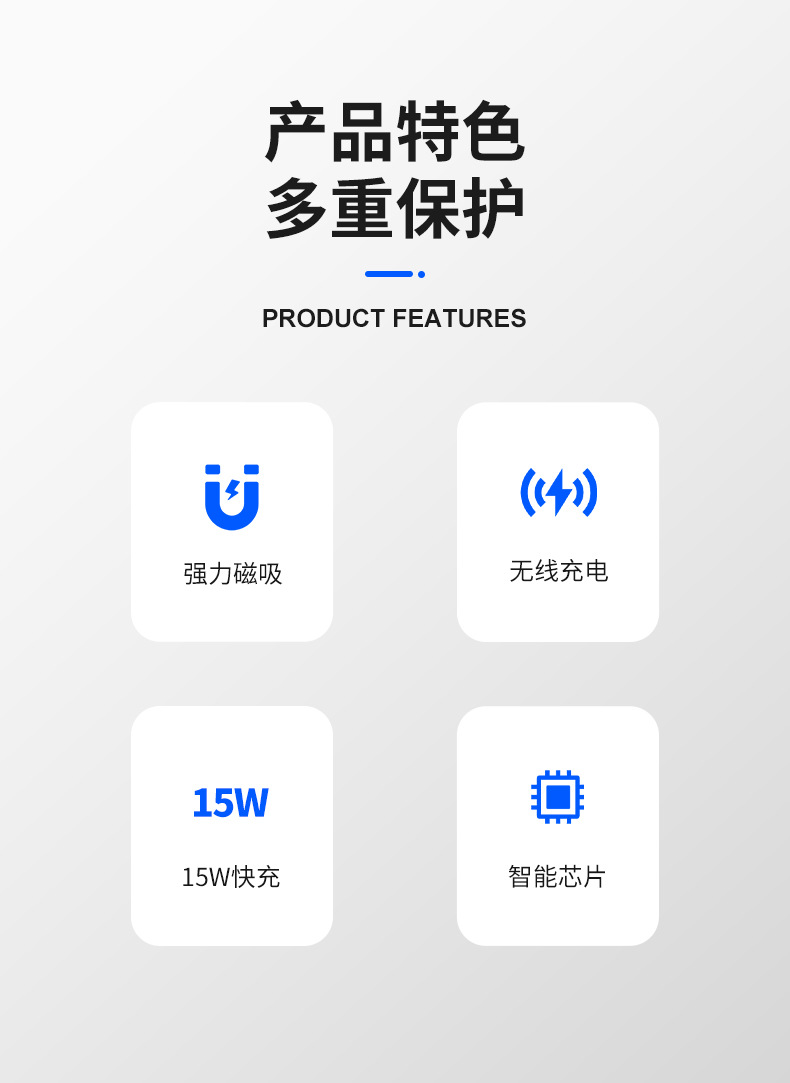 产品特色
多重保护

PRODUCT FEATURES

强力磁吸

无线充电

15W

15W快充

智能芯片