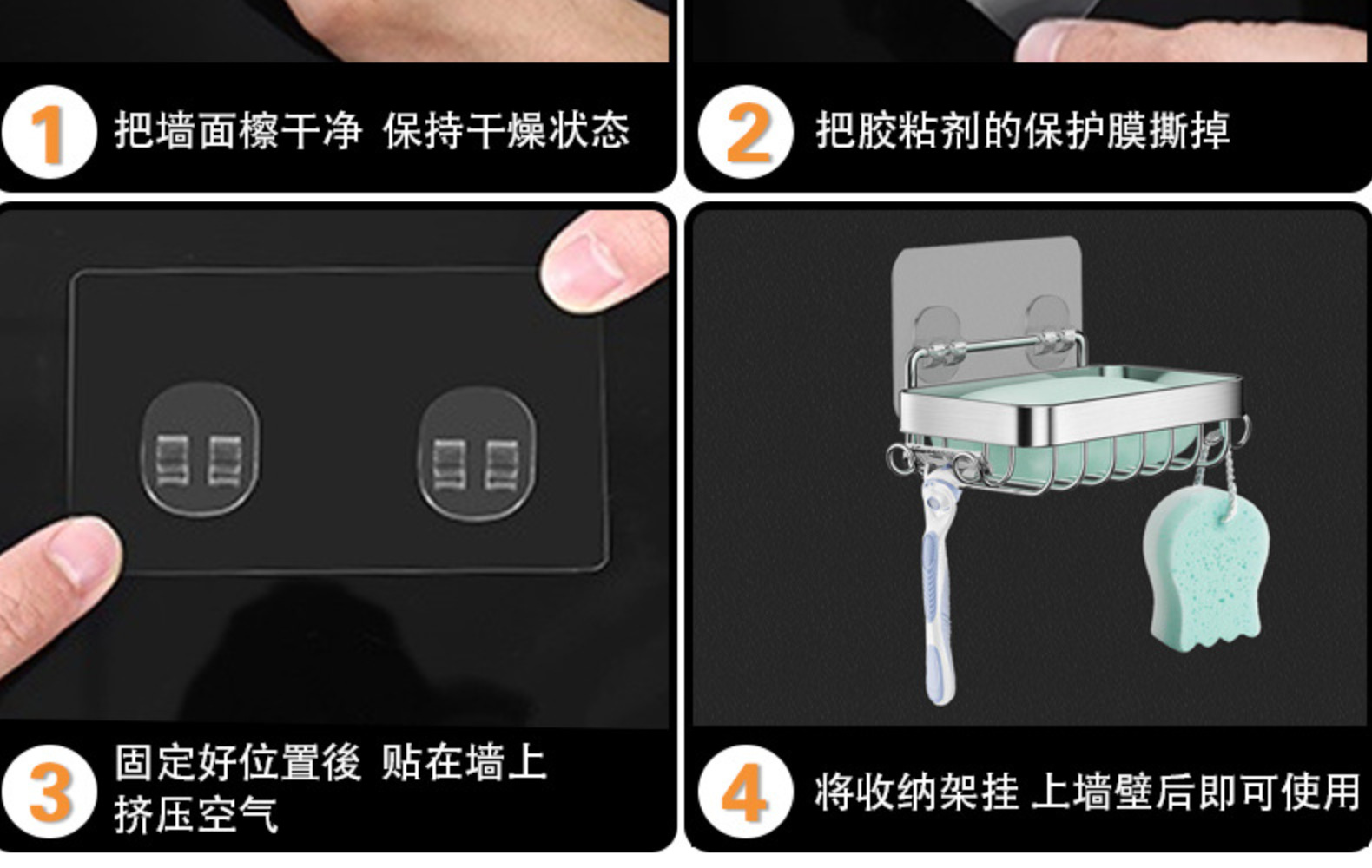 1 把墙面檫干净 保持干燥状态

2 把胶粘剂的保护膜撕掉

3 固定好位置後 贴在墙上 挤压空气

4 将收纳架挂 上墙壁后即可使用