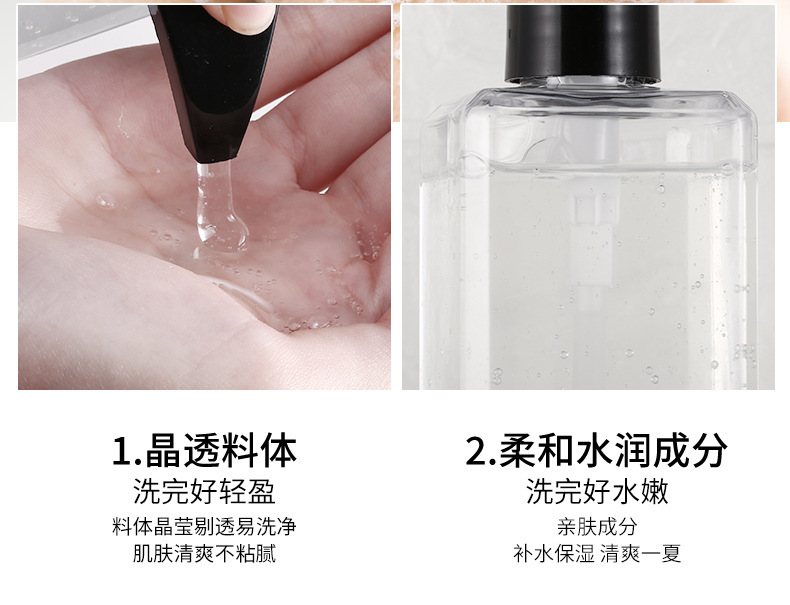 1.晶透料体
洗完好轻盈
料体晶莹剔透易洗净
肌肤清爽不粘腻

2.柔和水润成分
洗完好水嫩
亲肤成分
补水保湿 清爽一夏