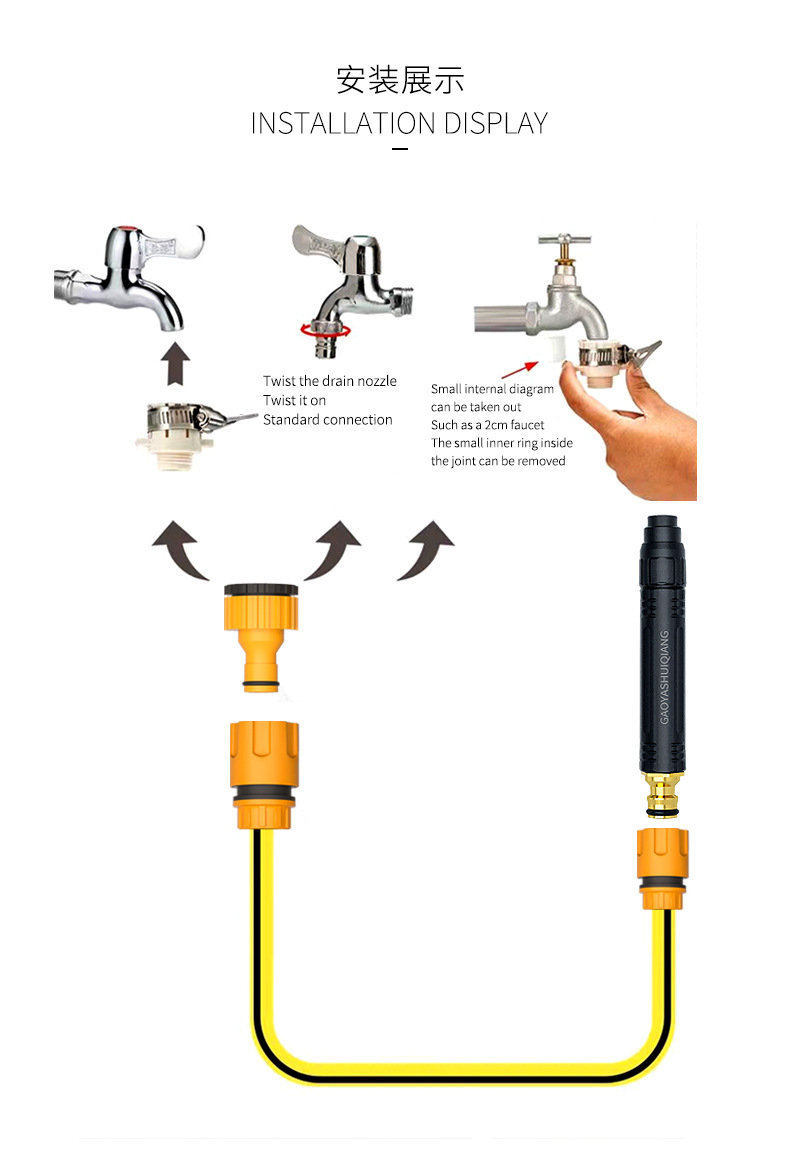 安装展示
INSTALLATION DISPLAY

Twist the drain nozzle
Twist it on
Standard connection

Small internal diagram
can be taken out
Such as a 2cm faucet
The small inner ring inside
the joint can be removed

GAOYASHUIQIANG