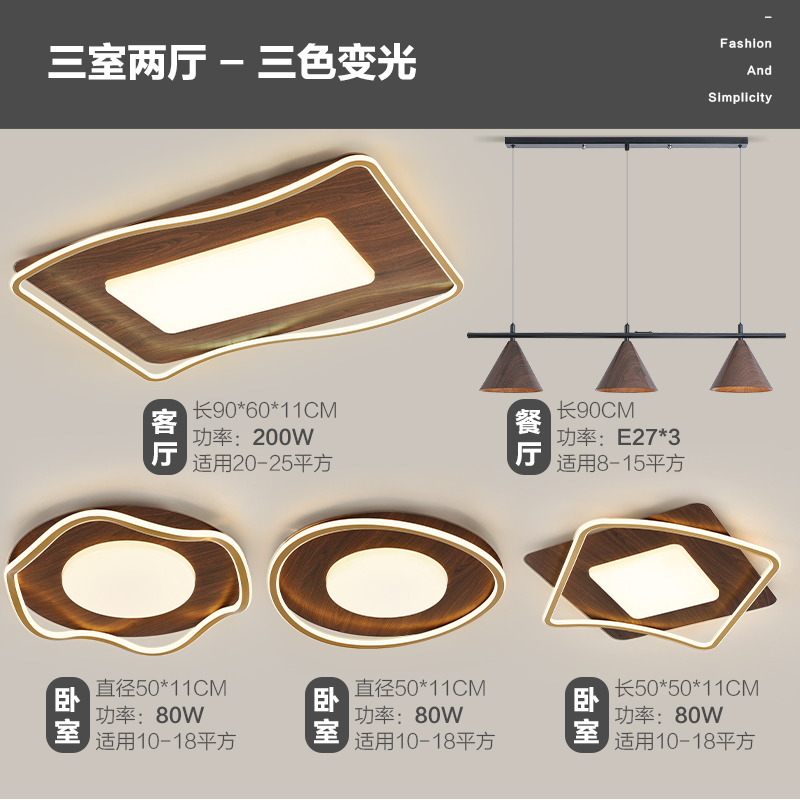 三室两厅 – 三色变光

–
Fashion
And
Simplicity

客厅
长90*60*11CM
功率：200W
适用20-25平方

餐厅
长90CM
功率：E27*3
适用8-15平方

卧室
直径50*11CM
功率：80W
适用10-18平方

卧室
直径50*11CM
功率：80W
适用10-18平方

卧室
长50*50*11CM
功率：80W
适用10-18平方