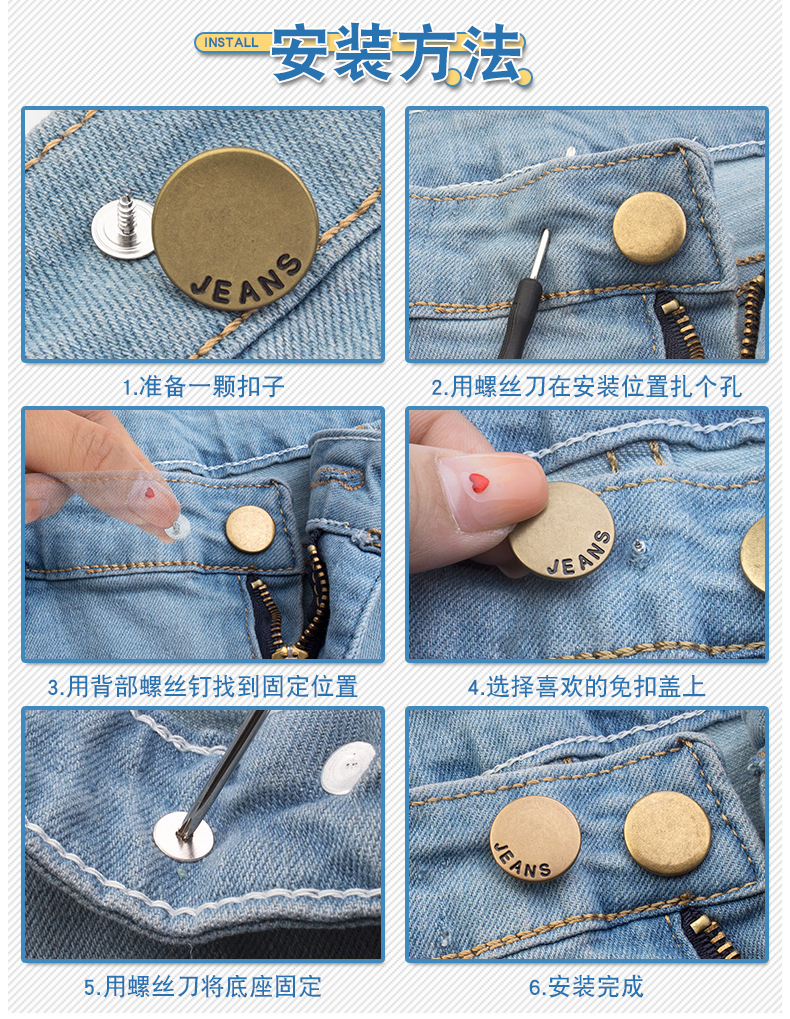 INSTALL 安装方法

JEANS

1.准备一颗扣子

2.用螺丝刀在安装位置扎个孔

3.用背部螺丝钉找到固定位置

JEANS

4.选择喜欢的免扣盖上

5.用螺丝刀将底座固定

JEANS

6.安装完成