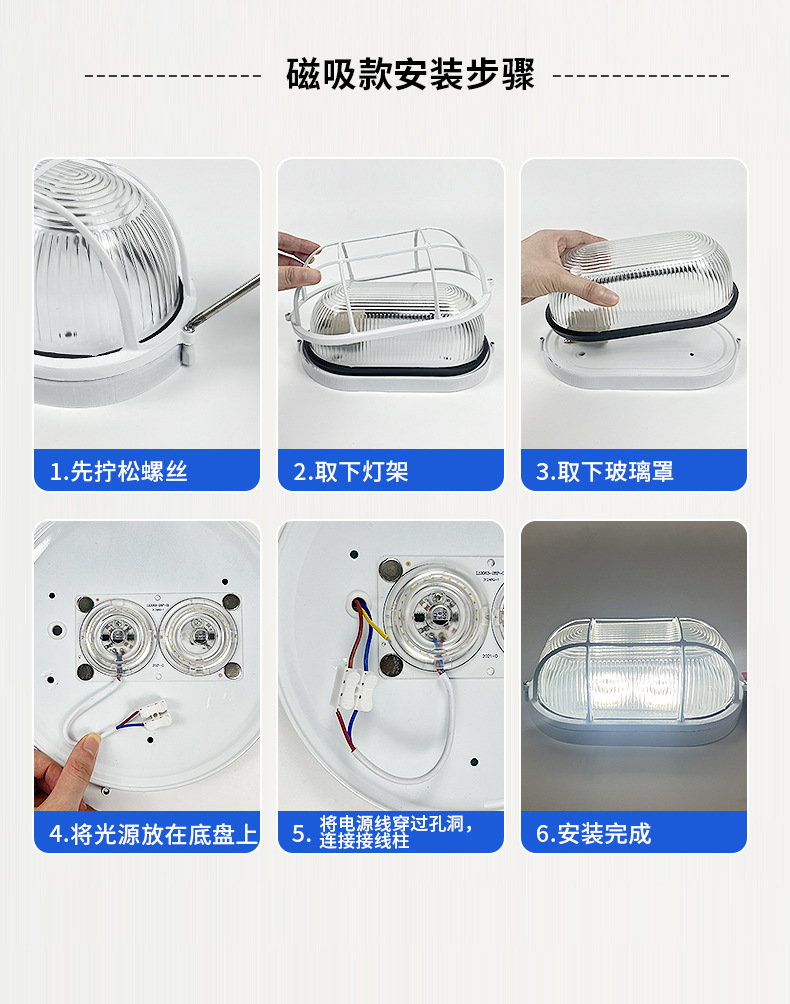 磁吸款安装步骤

1.先拧松螺丝

2.取下灯架

3.取下玻璃罩

4.将光源放在底盘上

5. 将电源线穿过孔洞，连接接线柱

6.安装完成