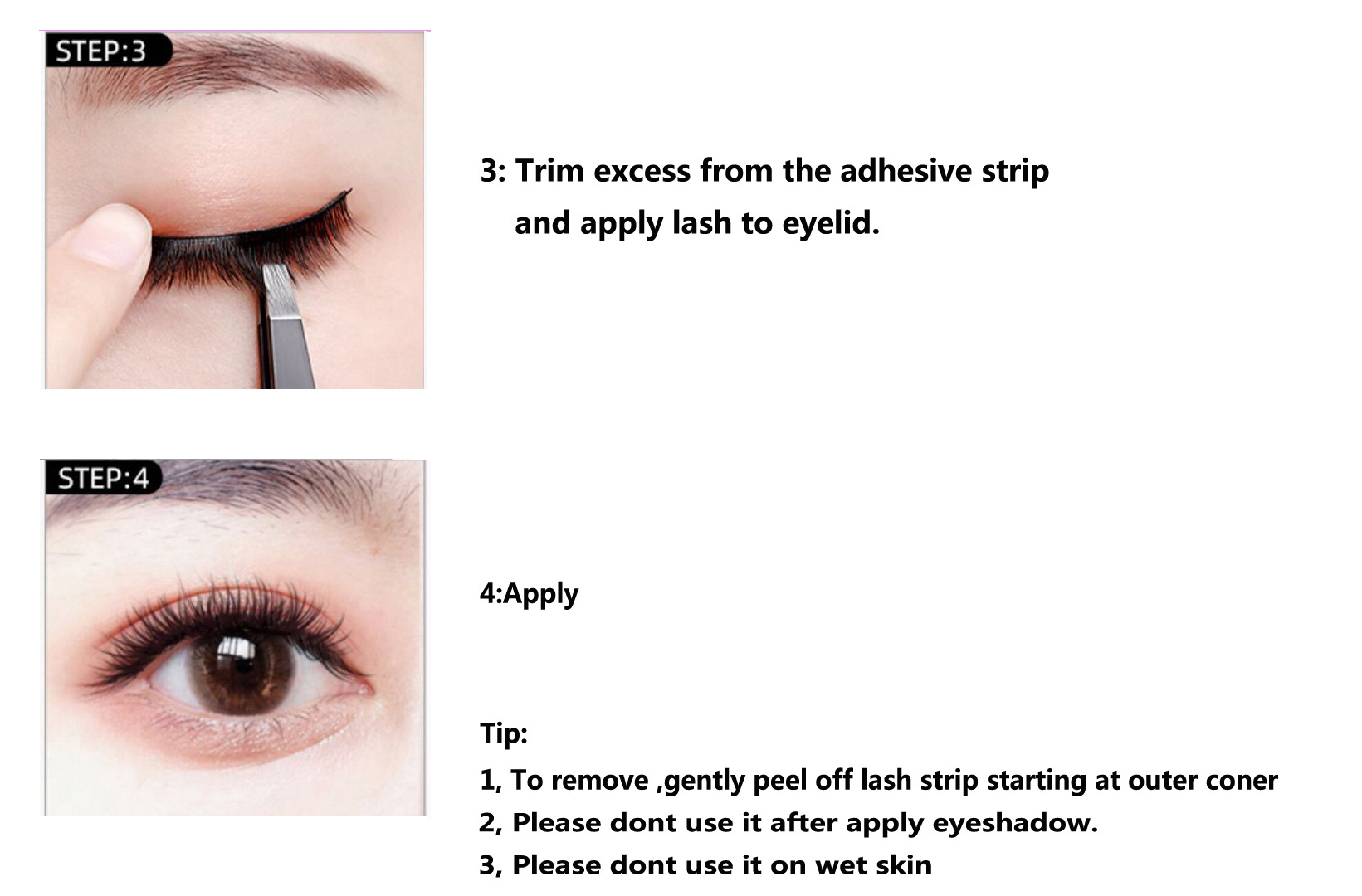 STEP:3

3: Trim excess from the adhesive strip and apply lash to eyelid.

STEP:4

4:Apply

Tip:
1, To remove ,gently peel off lash strip starting at outer coner
2, Please dont use it after apply eyeshadow.
3, Please dont use it on wet skin