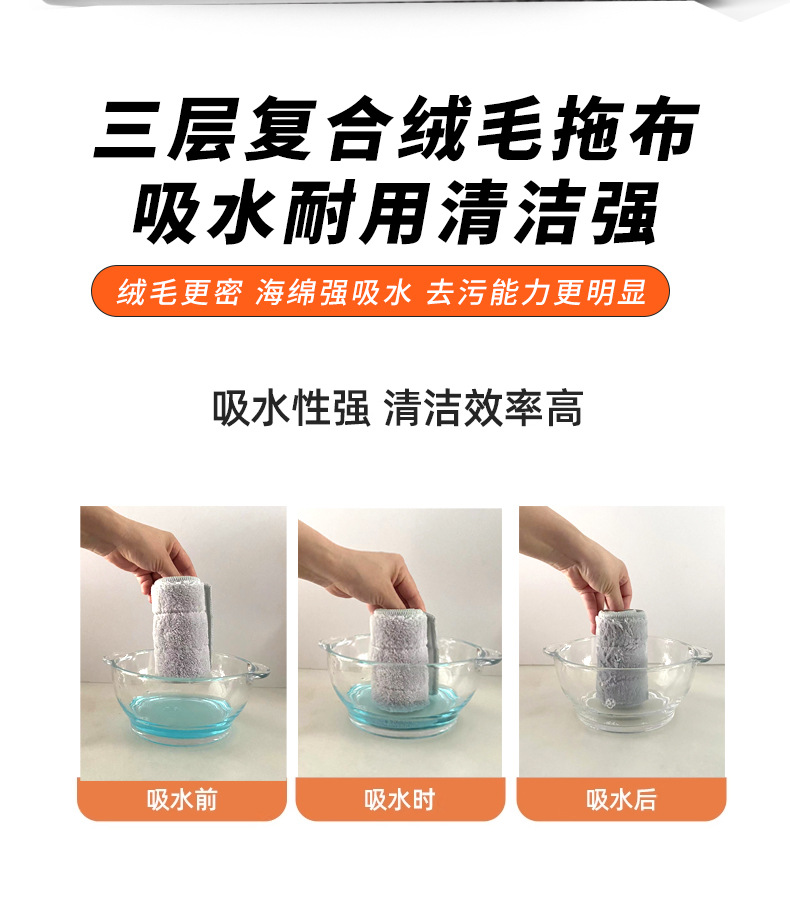 三层复合绒毛拖布
吸水耐用清洁强

绒毛更密 海绵强吸水 去污能力更明显

吸水性强 清洁效率高

吸水前

吸水时

吸水后