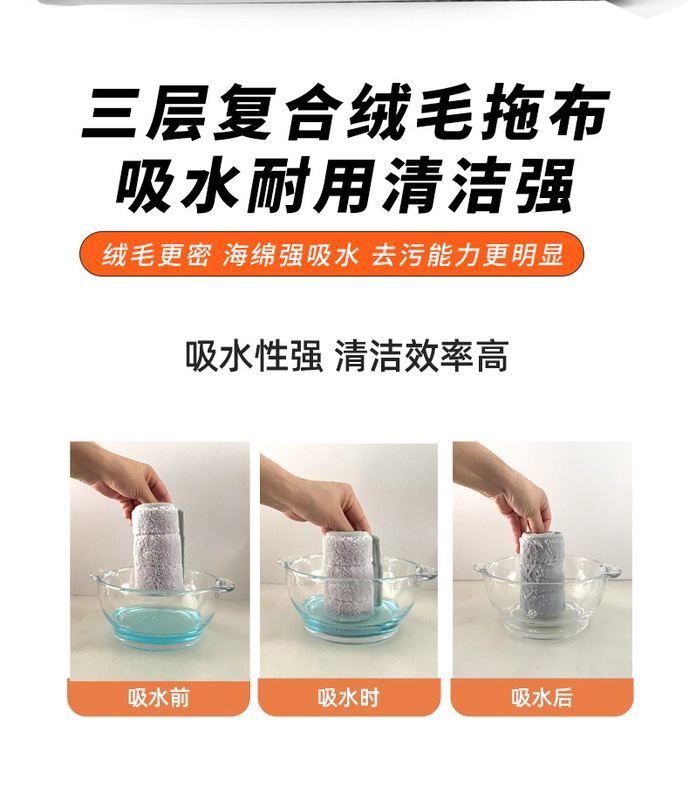 三层复合绒毛拖布
吸水耐用清洁强

绒毛更密 海绵强吸水 去污能力更明显

吸水性强 清洁效率高

吸水前

吸水时

吸水后