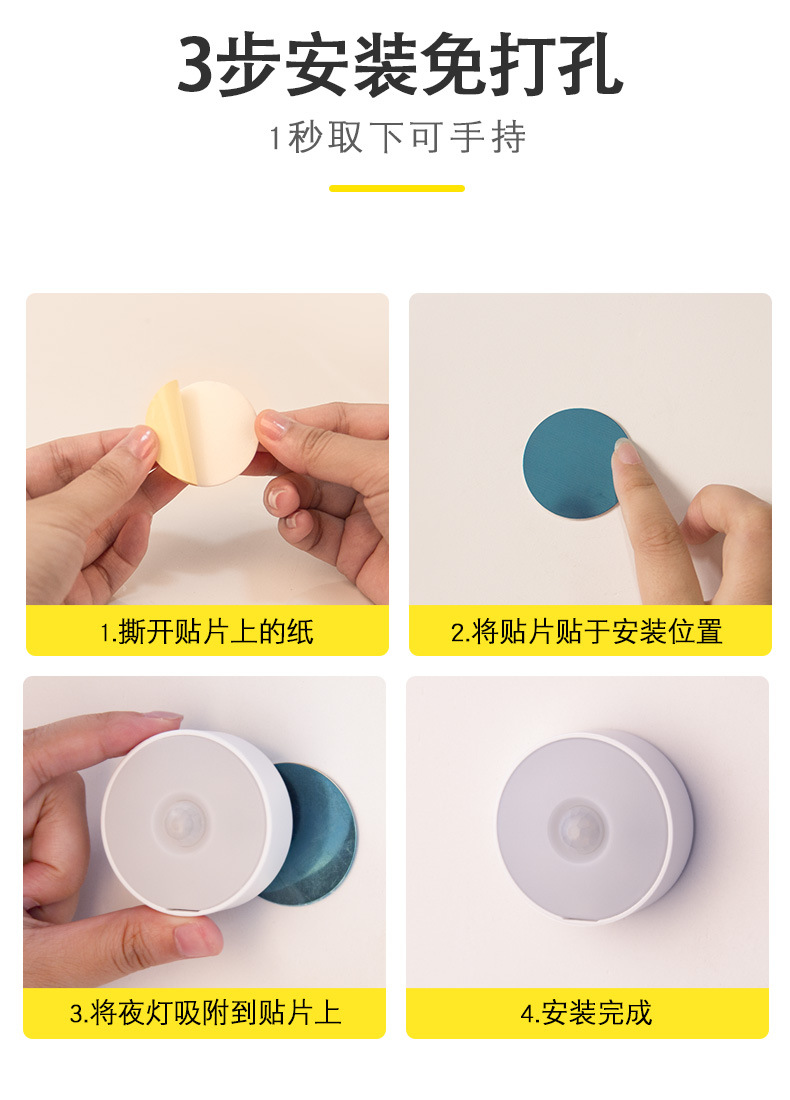 3步安装免打孔

1秒取下可手持

1.撕开贴片上的纸

2.将贴片贴于安装位置

3.将夜灯吸附到贴片上

4.安装完成