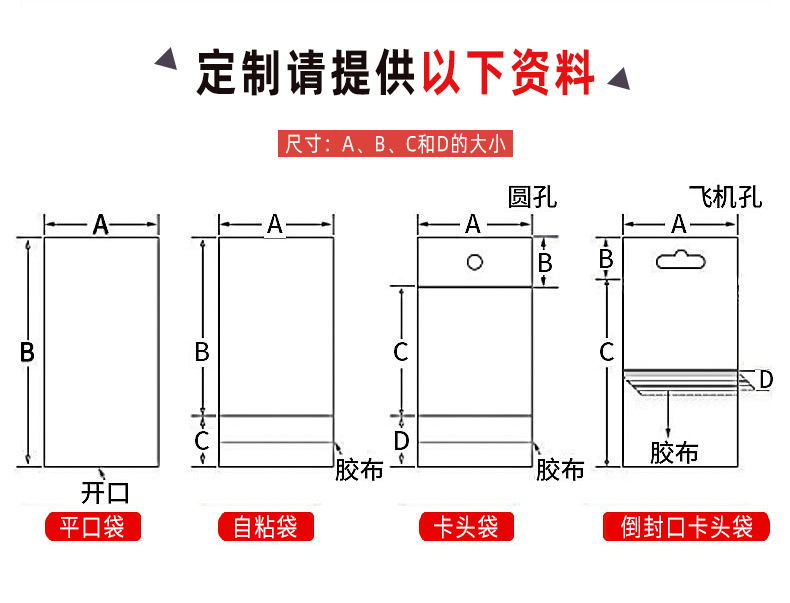 定制请提供以下资料

尺寸：A、B、C和D的大小

A
B
开口
平口袋

A
B
C
胶布
自粘袋

圆孔
A
B
C
D
胶布
卡头袋

飞机孔
A
B
C
D
胶布
倒封口卡头袋