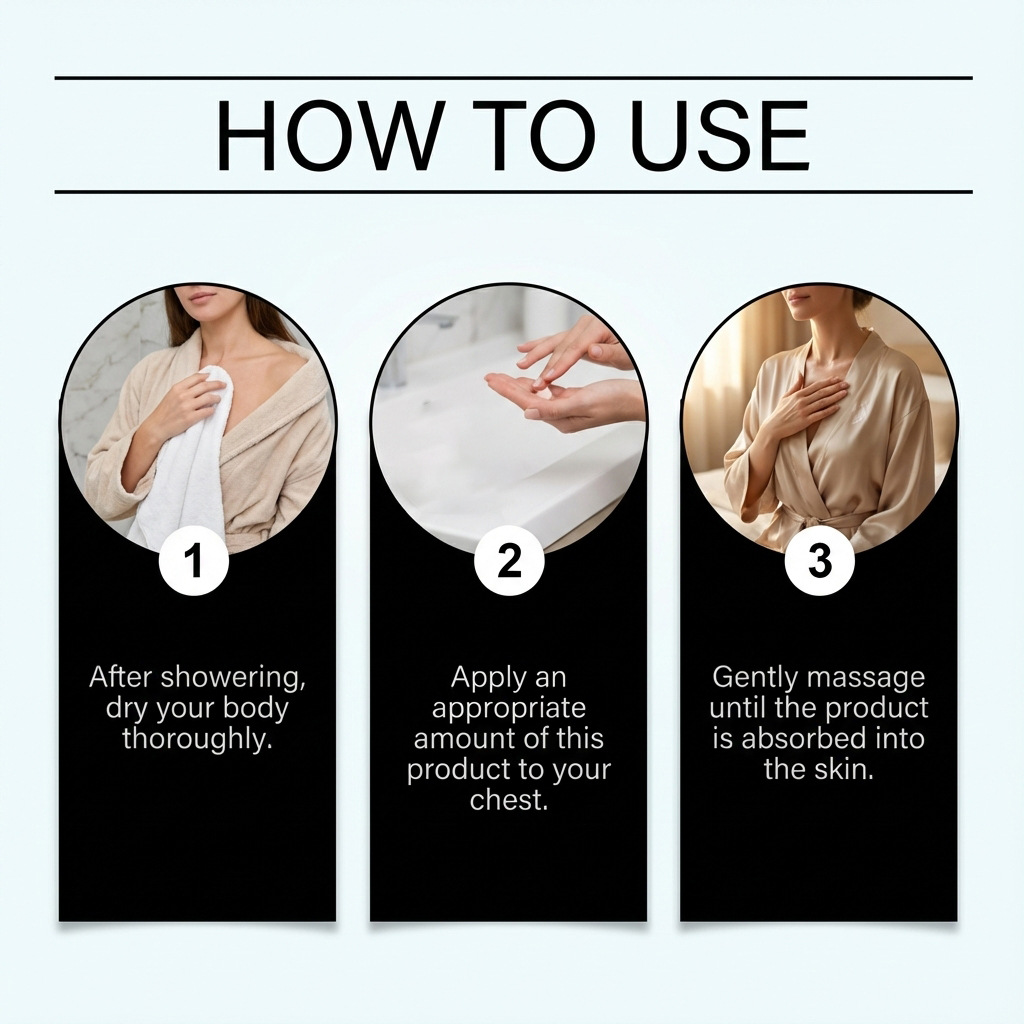 HOW TO USE

1

After showering, dry your body thoroughly.

2

Apply an appropriate amount of this product to your chest.

3

Gently massage until the product is absorbed into the skin.