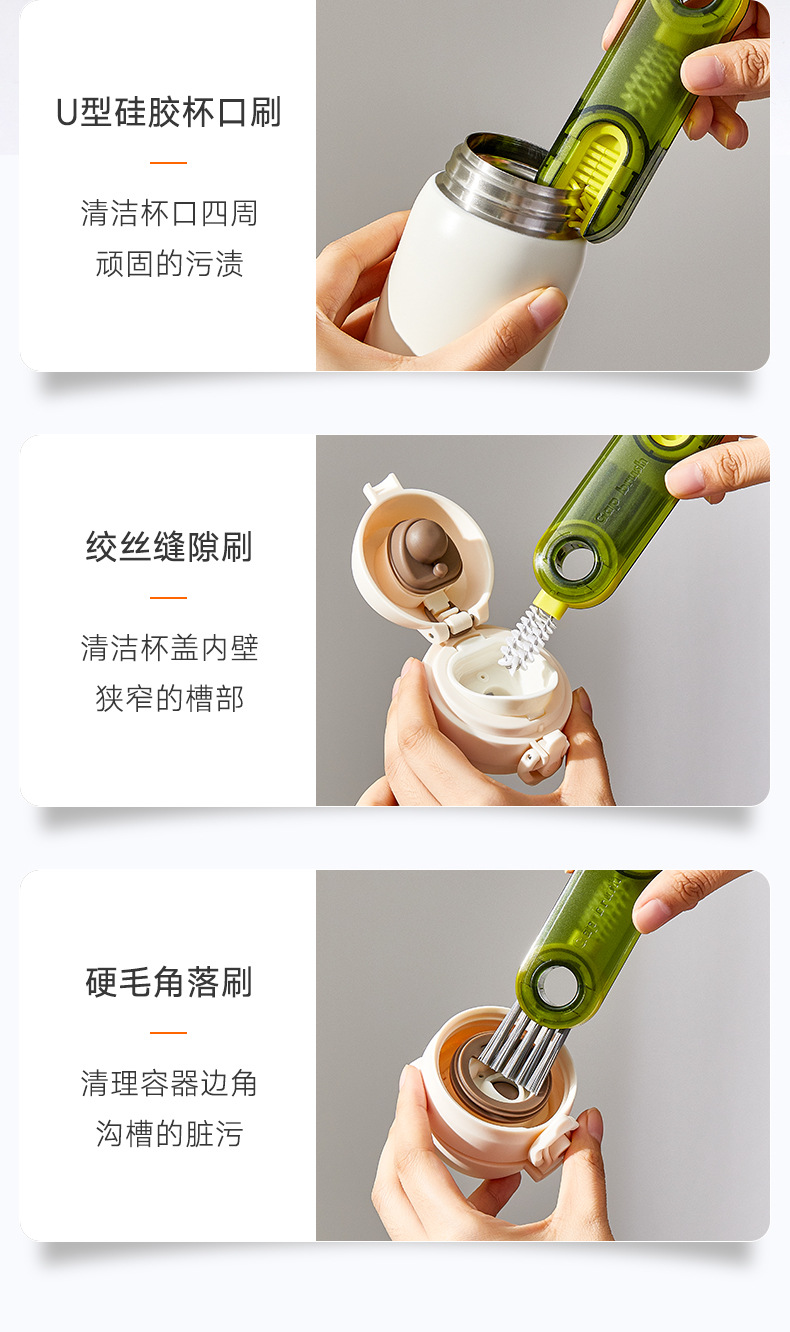 U型硅胶杯口刷

清洁杯口四周
顽固的污渍

绞丝缝隙刷

清洁杯盖内壁
狭窄的槽部

硬毛角落刷

清理容器边角
沟槽的脏污