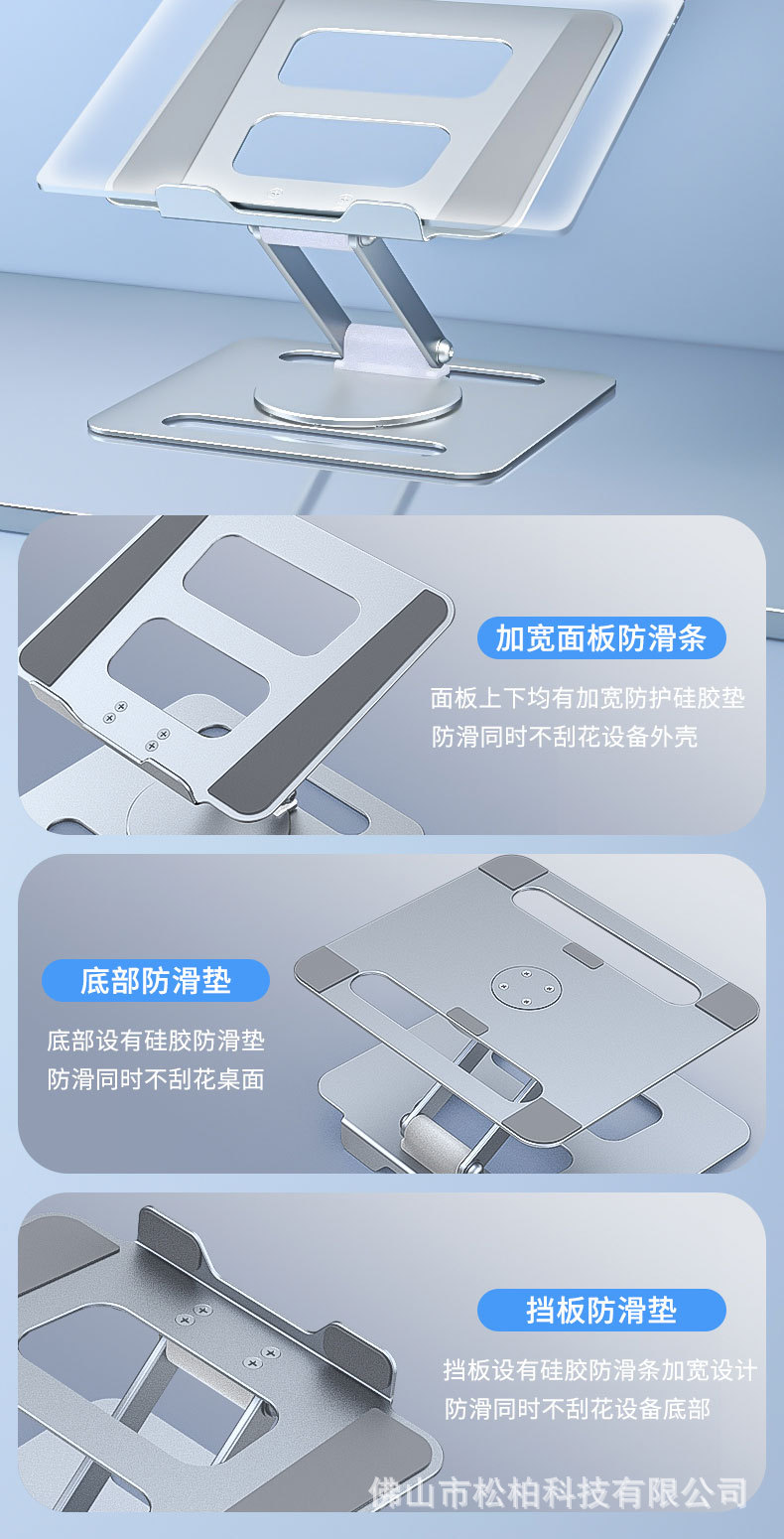 加宽面板防滑条

面板上下均有加宽防护硅胶垫
防滑同时不刮花设备外壳

底部防滑垫

底部设有硅胶防滑垫
防滑同时不刮花桌面

挡板防滑垫

挡板设有硅胶防滑条加宽设计
防滑同时不刮花设备底部

佛山市松柏科技有限公司