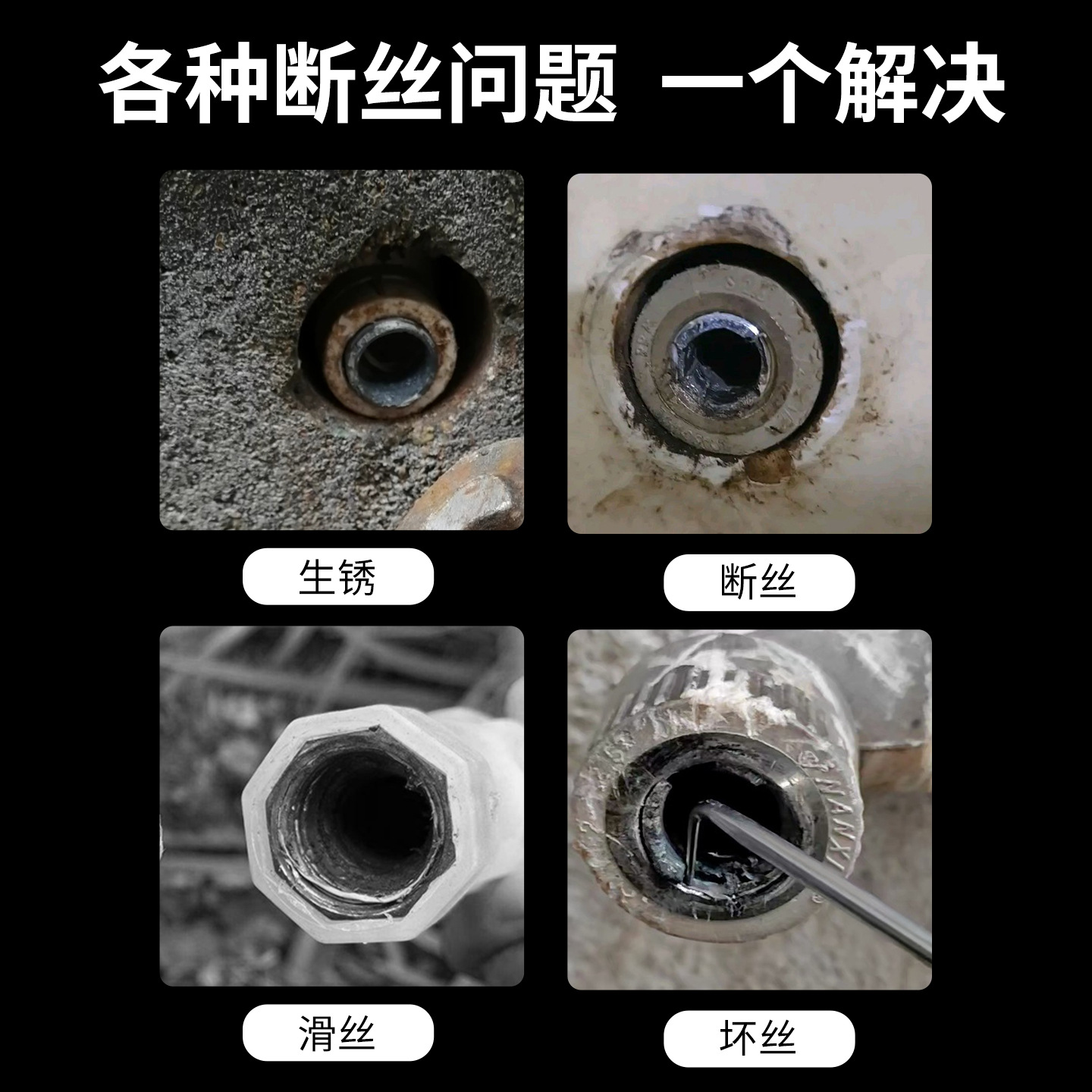 各种断丝问题 一个解决

生锈

断丝

滑丝

坏丝