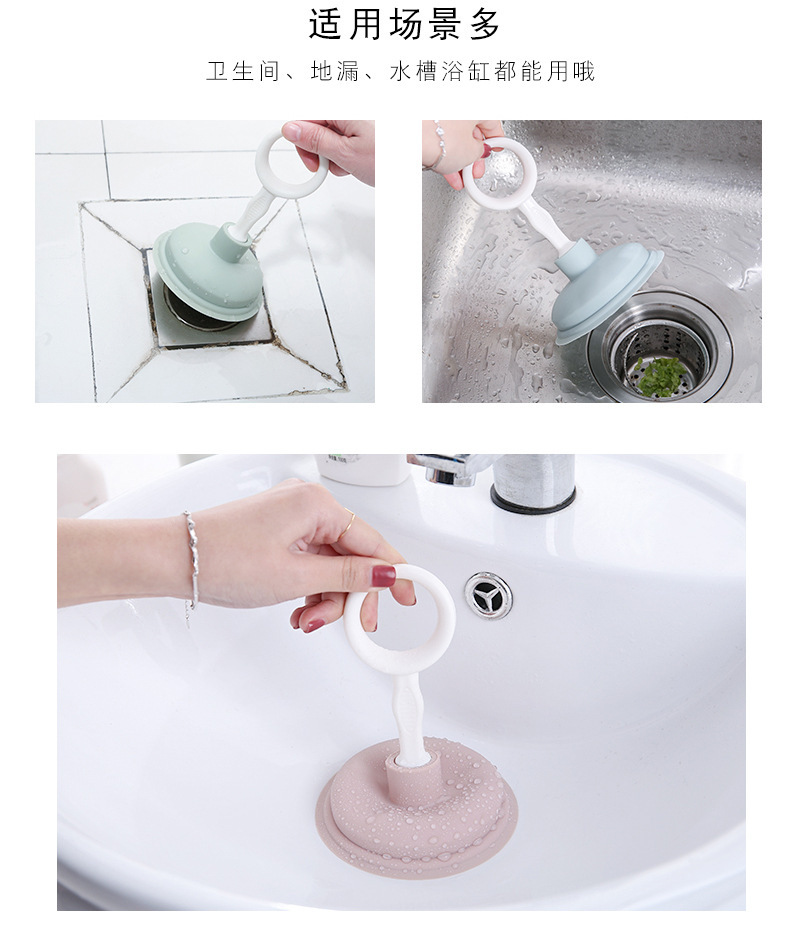 适用场景多

卫生间、地漏、水槽浴缸都能用哦