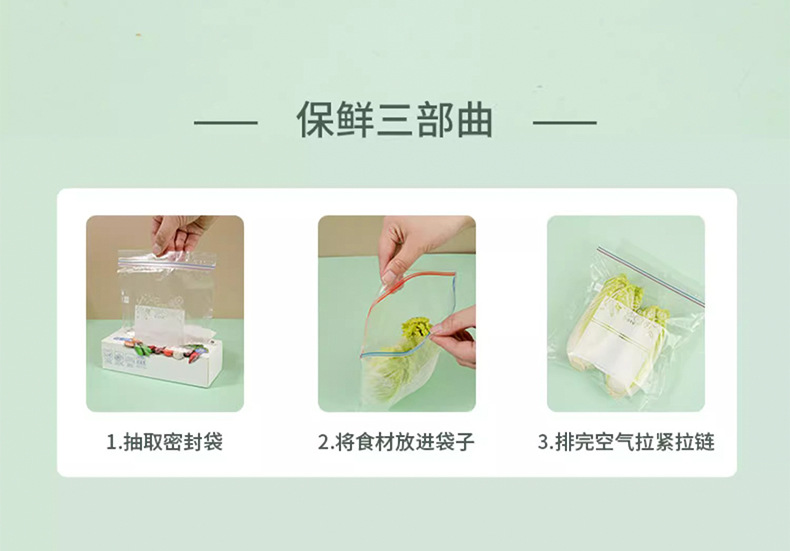 保鲜三部曲

1.抽取密封袋

2.将食材放进袋子

3.排完空气拉紧拉链