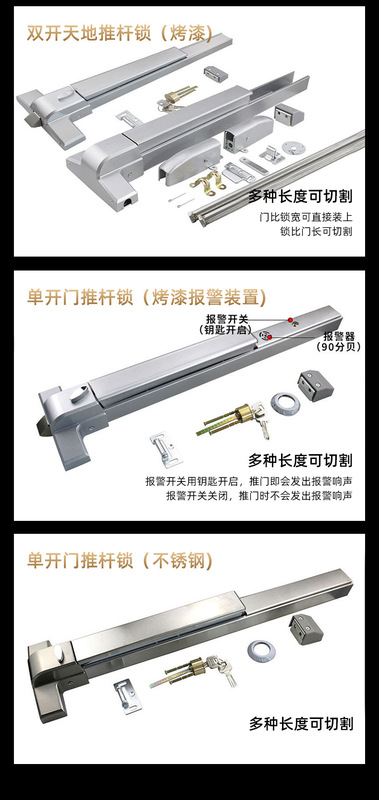 双开天地推杆锁（烤漆）

多种长度可切割

门比锁宽可直接装上
锁比门长可切割

单开门推杆锁（烤漆报警装置）

报警开关
（钥匙开启）

报警器
（90分贝）

多种长度可切割

报警开关用钥匙开启，推门即会发出报警响声
报警开关关闭，推门时不会发出报警响声

单开门推杆锁（不锈钢）

多种长度可切割