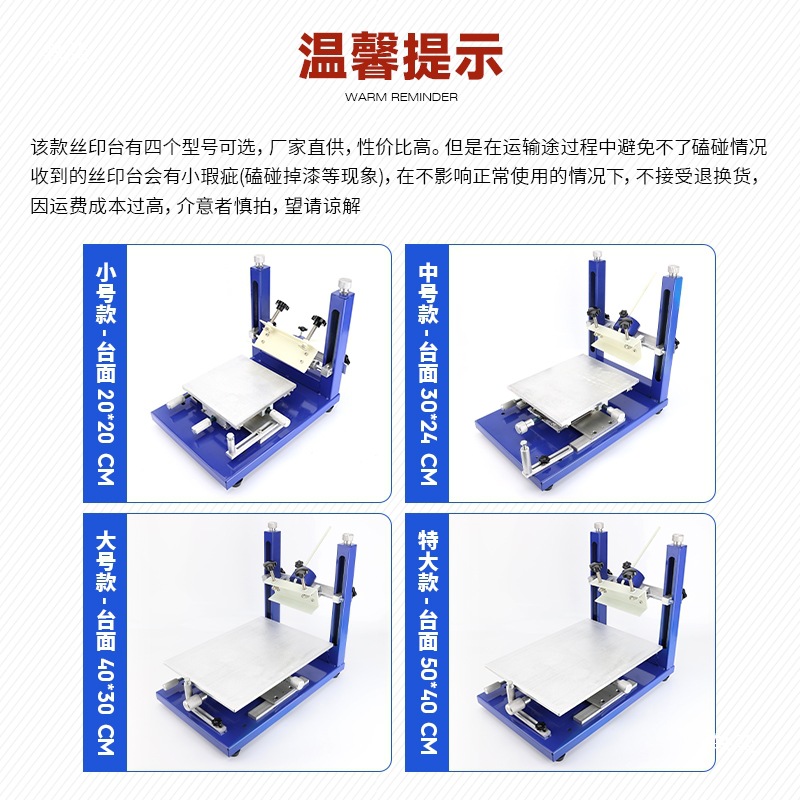 温馨提示

WARM REMINDER

该款丝印台有四个型号可选，厂家直供，性价比高。但是在运输途过程中避免不了磕碰情况收到的丝印台会有小瑕疵(磕碰掉漆等现象)，在不影响正常使用的情况下，不接受退换货，因运费成本过高，介意者慎拍，望请谅解

小号款 - 台面 20*20 CM

中号款 - 台面 30*24 CM

大号款 - 台面 40*30 CM

特大款 - 台面 50*40 CM