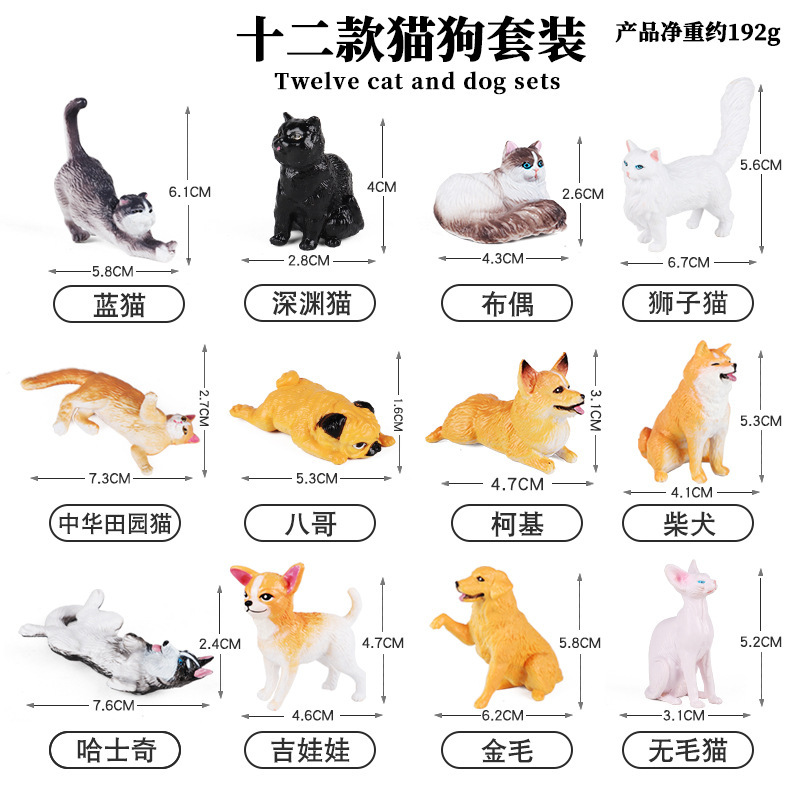 十二款猫狗套装
产品净重约192g
Twelve cat and dog sets

6.1CM
5.8CM
蓝猫

4CM
2.8CM
深渊猫

2.6CM
4.3CM
布偶

5.6CM
6.7CM
狮子猫

2.7CM
7.3CM
中华田园猫

1.6CM
5.3CM
八哥

3.1CM
4.7CM
柯基

5.3CM
4.1CM
柴犬

2.4CM
7.6CM
哈士奇

4.7CM
4.6CM
吉娃娃

5.8CM
6.2CM
金毛

5.2CM
3.1CM
无毛猫