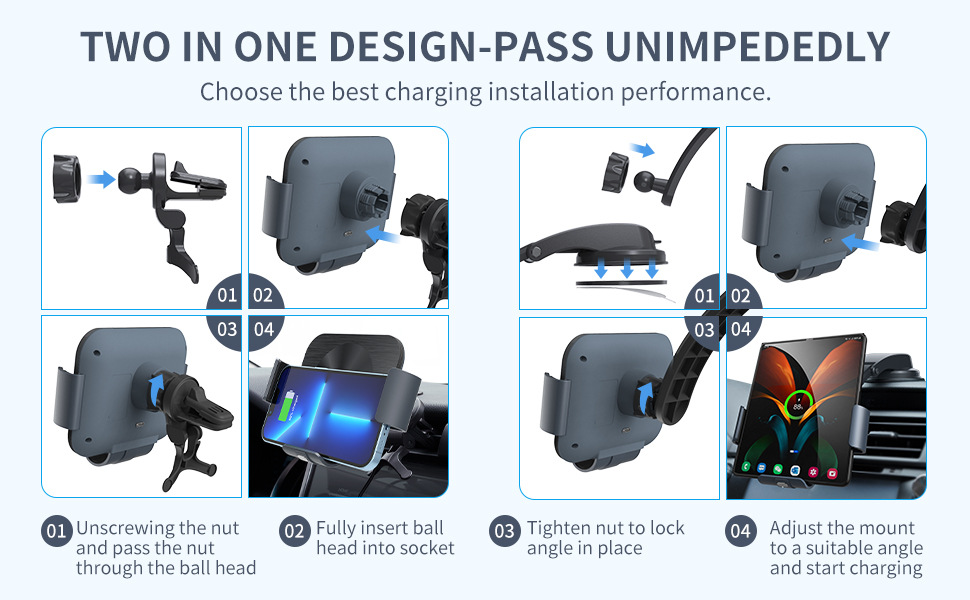 TWO IN ONE DESIGN-PASS UNIMPEDEDLY

Choose the best charging installation performance.

01 02
03 04

01 02
03 04

01 Unscrewing the nut and pass the nut through the ball head

02 Fully insert ball head into socket

03 Tighten nut to lock angle in place

04 Adjust the mount to a suitable angle and start charging