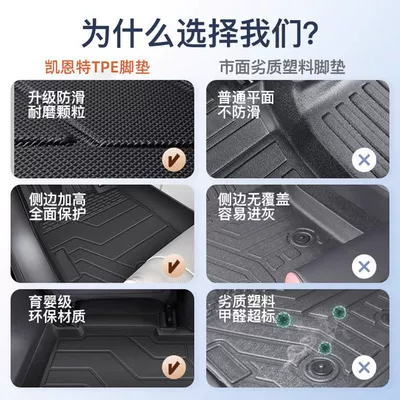 为什么选择我们?

凯恩特TPE脚垫

升级防滑
耐磨颗粒

侧边加高
全面保护

育婴级
环保材质

市面劣质塑料脚垫

普通平面
不防滑

侧边无覆盖
容易进灰

劣质塑料
甲醛超标