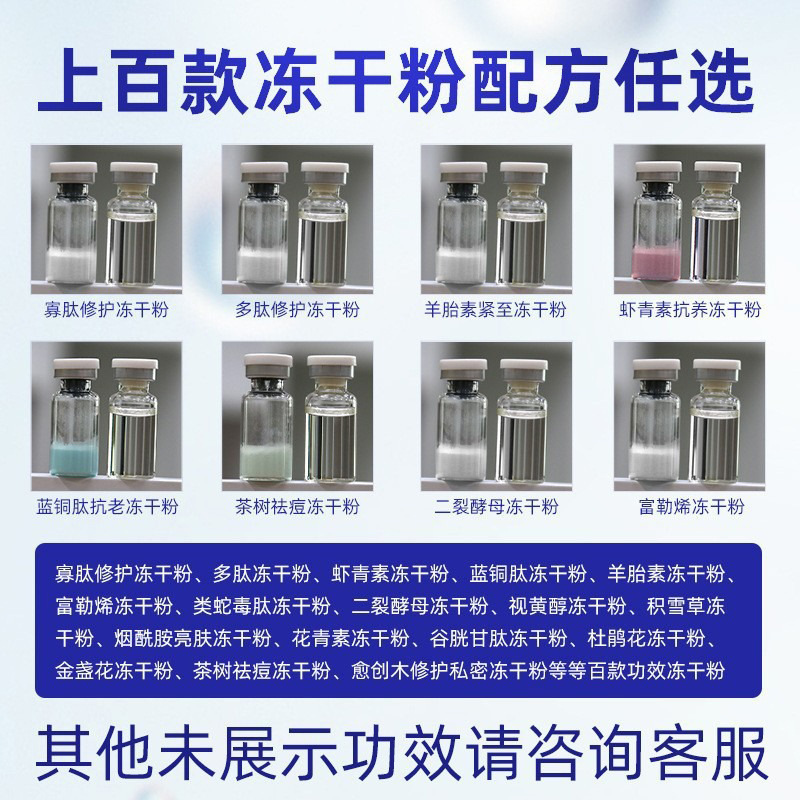 上百款冻干粉配方任选

寡肽修护冻干粉

多肽修护冻干粉

羊胎素紧至冻干粉

虾青素抗养冻干粉

蓝铜肽抗老冻干粉

茶树祛痘冻干粉

二裂酵母冻干粉

富勒烯冻干粉

寡肽修护冻干粉、多肽冻干粉、虾青素冻干粉、蓝铜肽冻干粉、羊胎素冻干粉、富勒烯冻干粉、类蛇毒肽冻干粉、二裂酵母冻干粉、视黄醇冻干粉、积雪草冻干粉、烟酰胺亮肤冻干粉、花青素冻干粉、谷胱甘肽冻干粉、杜鹃花冻干粉、金盏花冻干粉、茶树祛痘冻干粉、愈创木修护私密冻干粉等等百款功效冻干粉

其他未展示功效请咨询客服